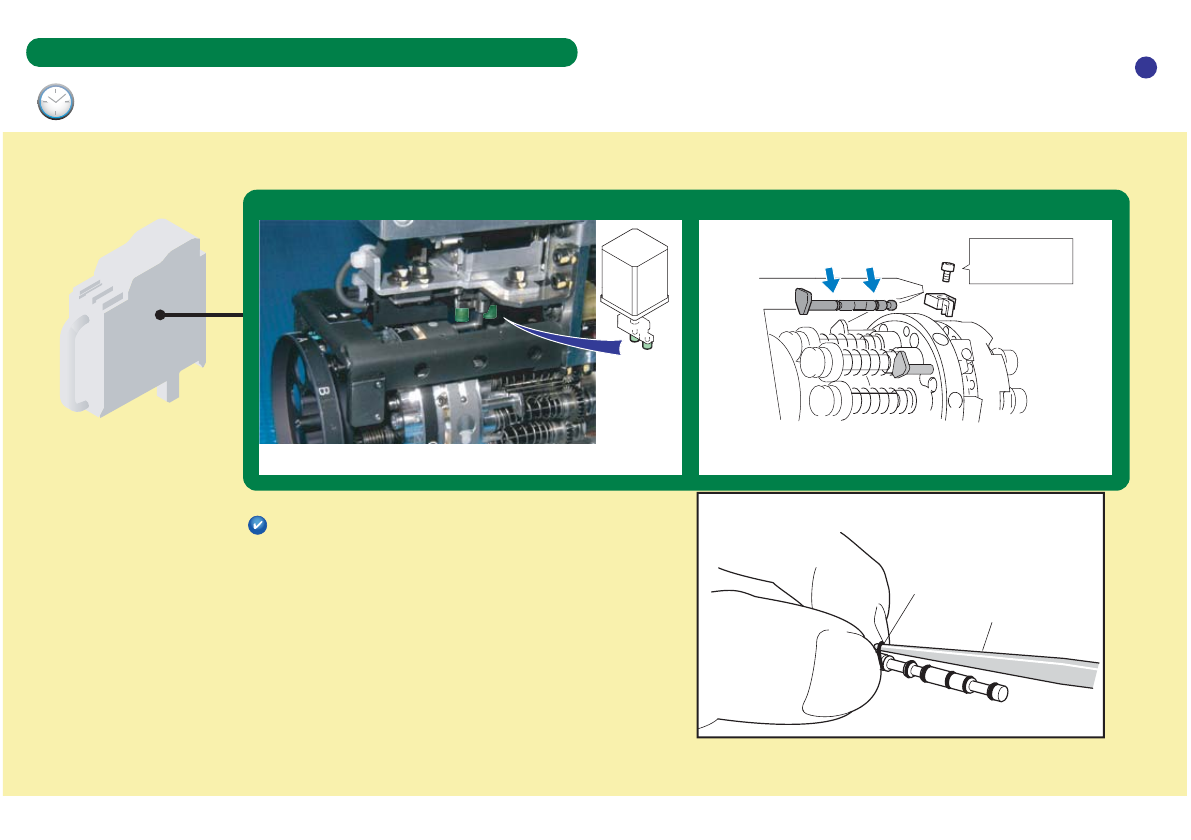 B