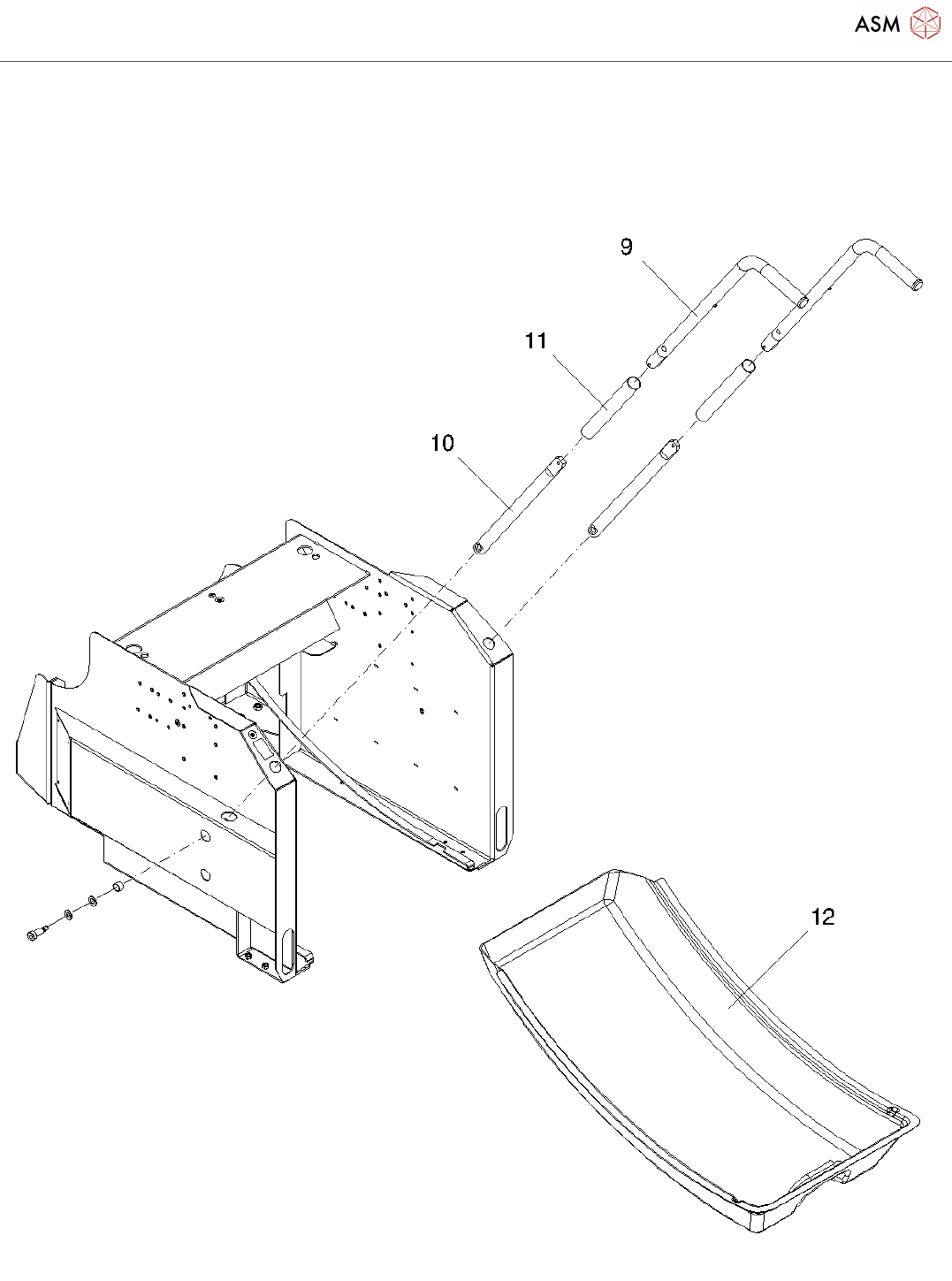 ASM

9

11

10

12