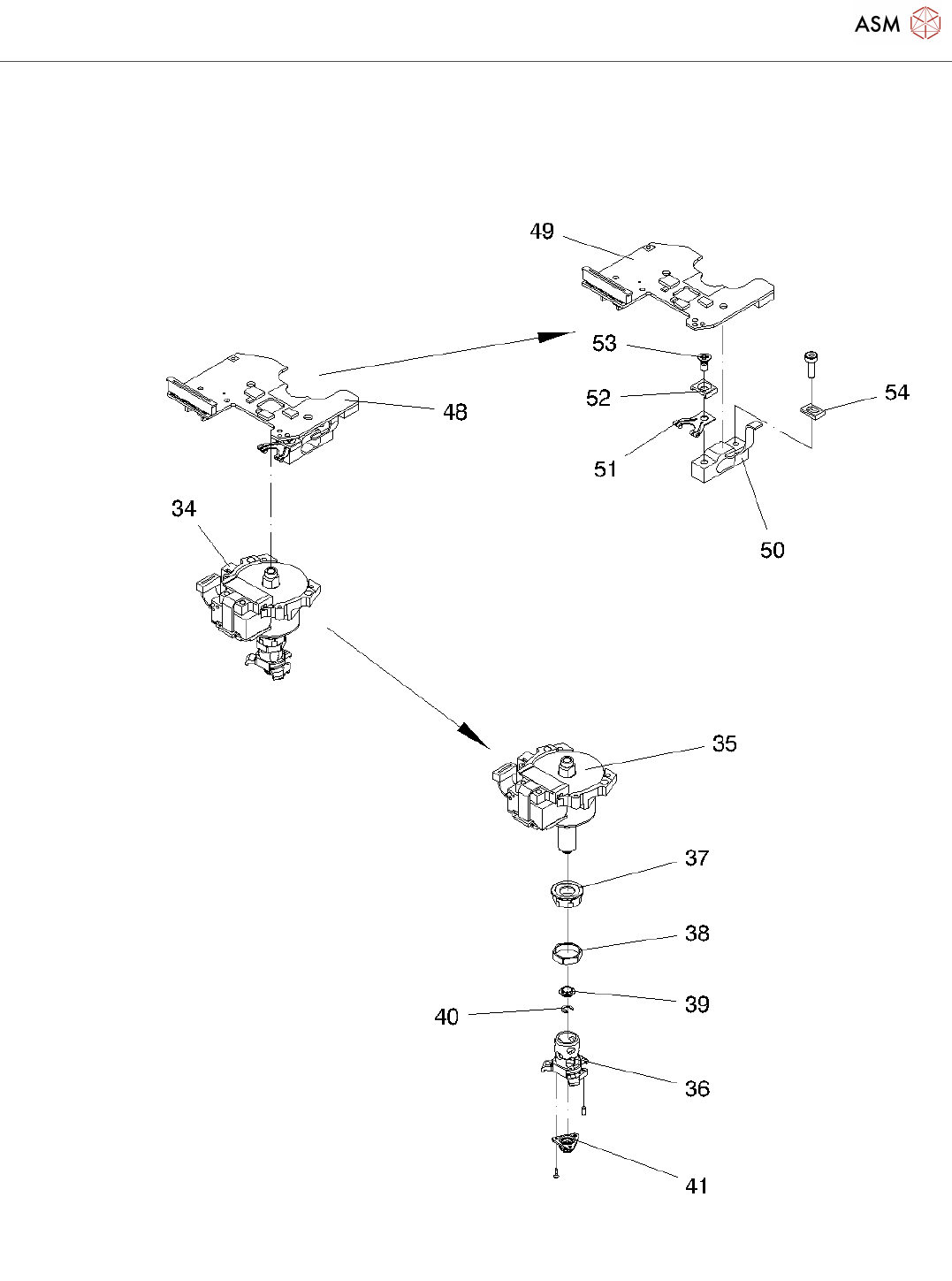 ASM

49

53

52

54

48

51

50

34

35

37

38

39

40

36

41