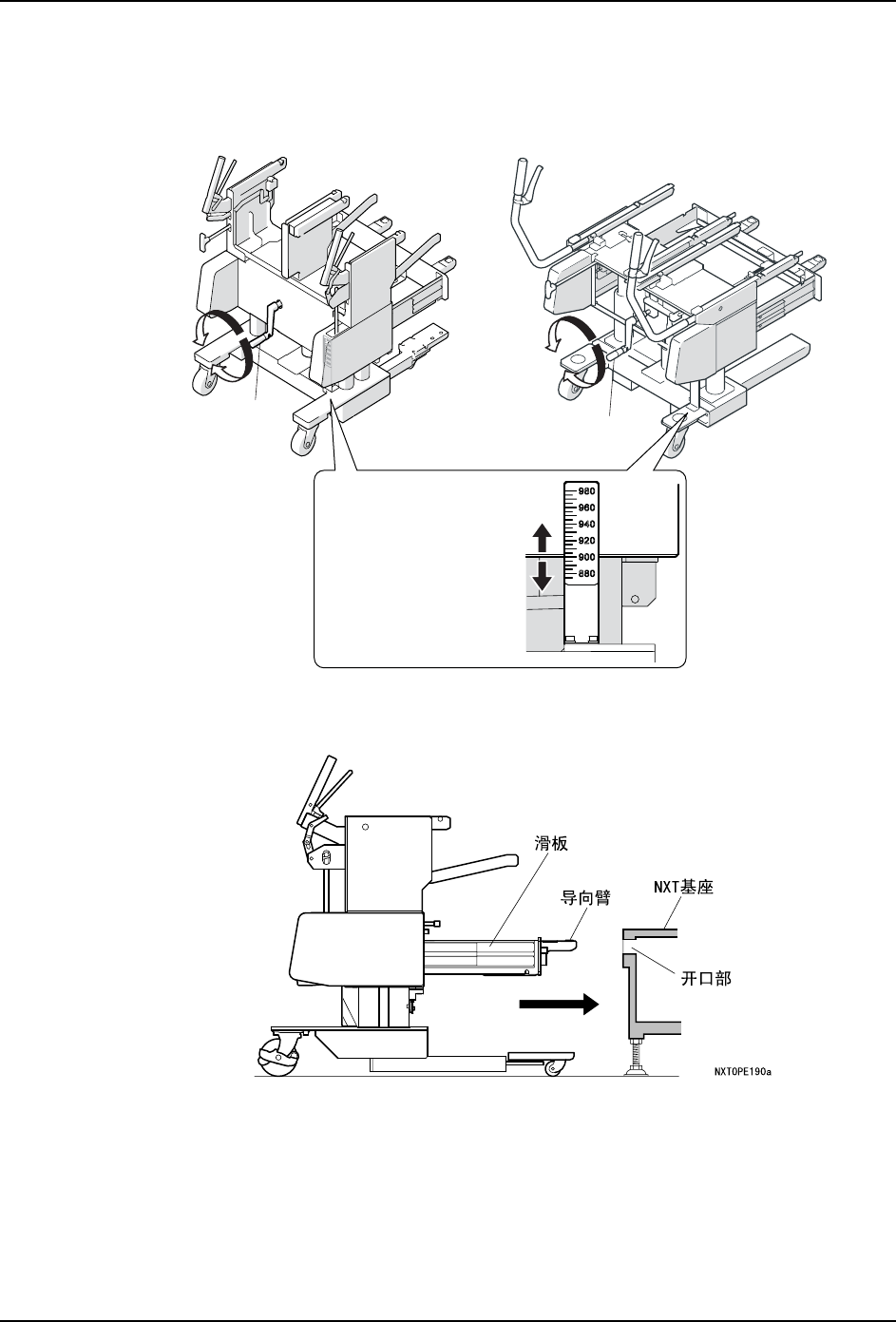 980
960
940
920
900
880

滑板
导向臂
NXT基座
开口部
NXTOPE190a