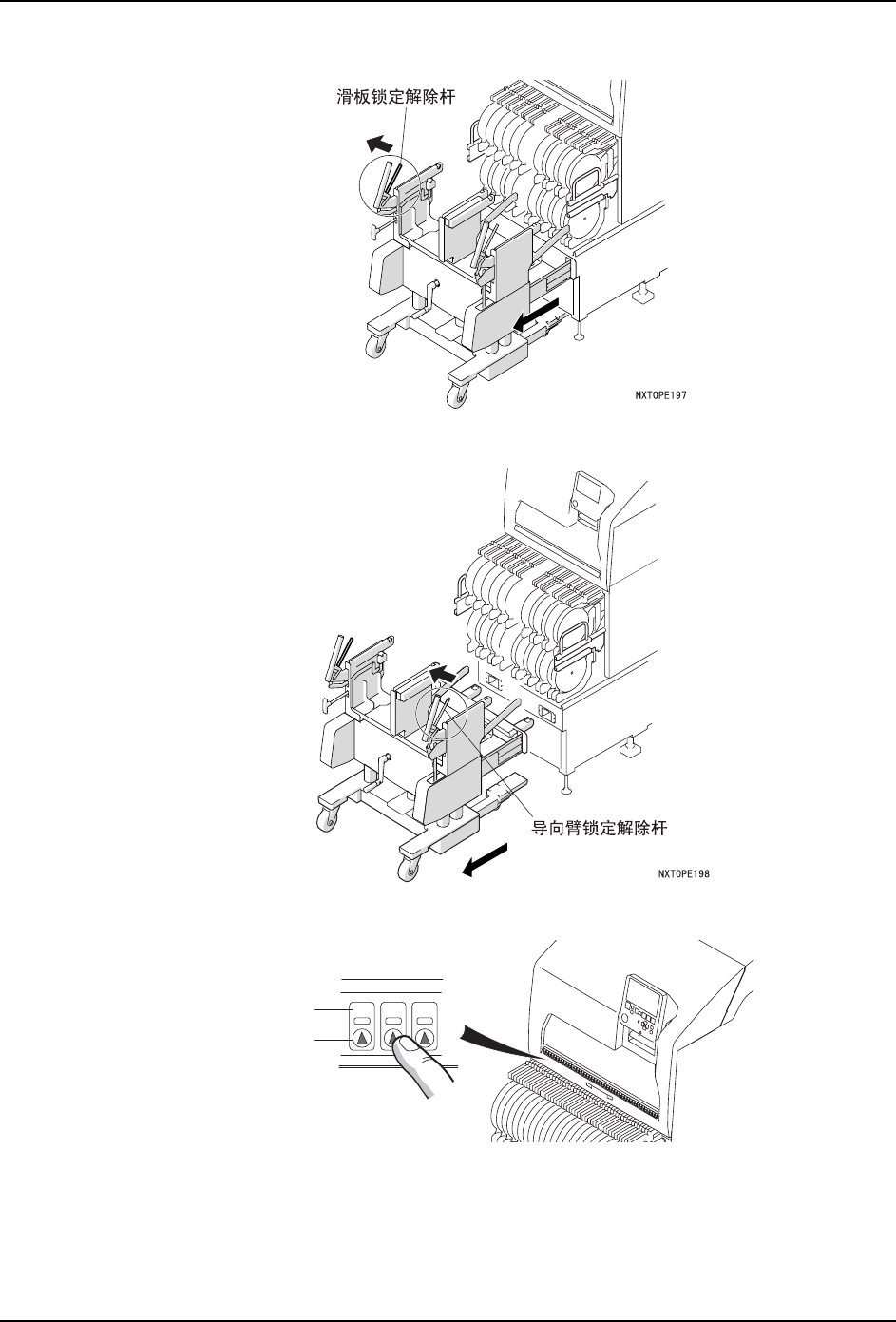 滑板锁定解除杆

NXTOPE197

导向臂锁定解除杆

NXTOPE198