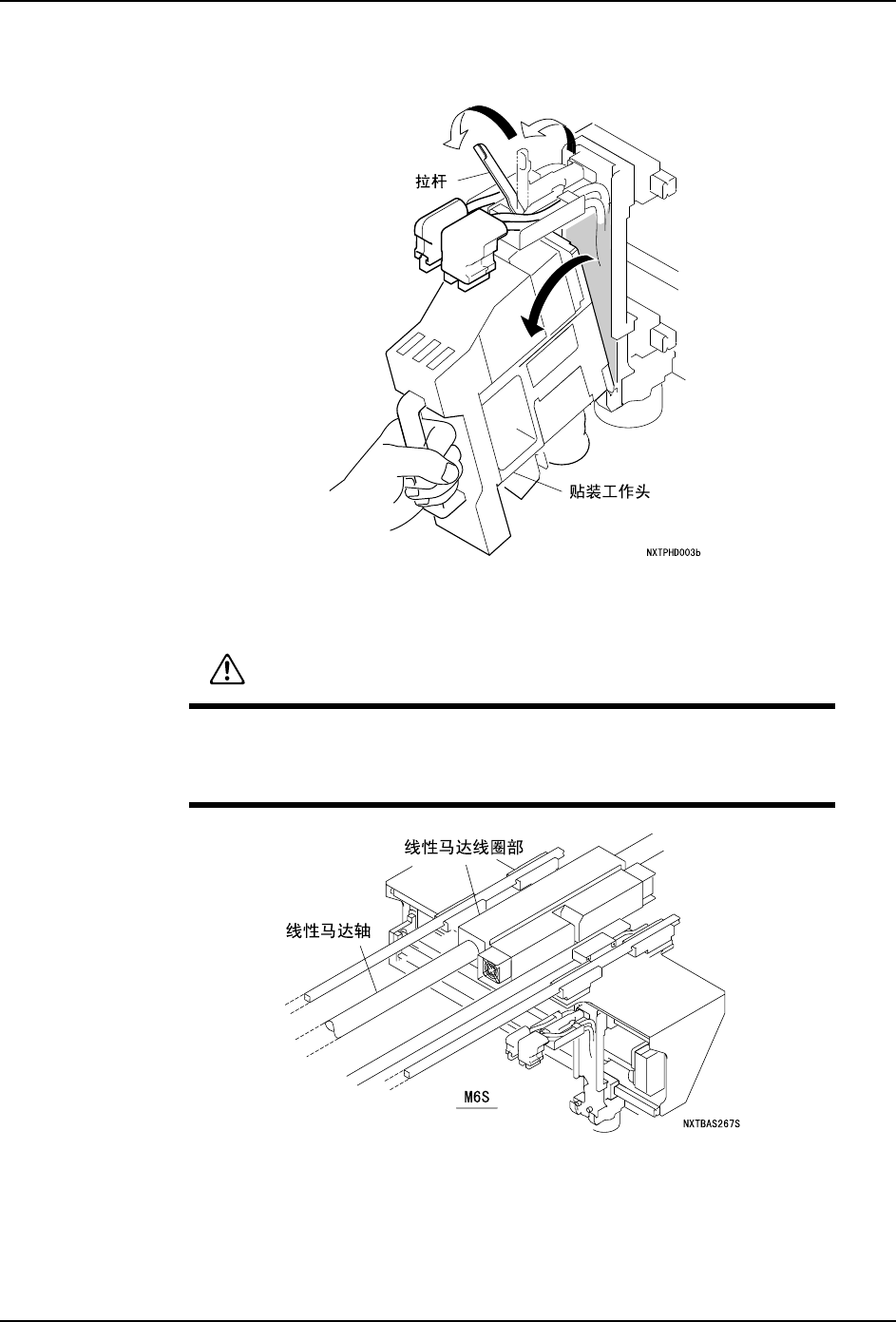 拉杆

贴装工作头

NXTPHD003b

线性马达线圈部

线性马达轴

M6S

NXTBAS267S