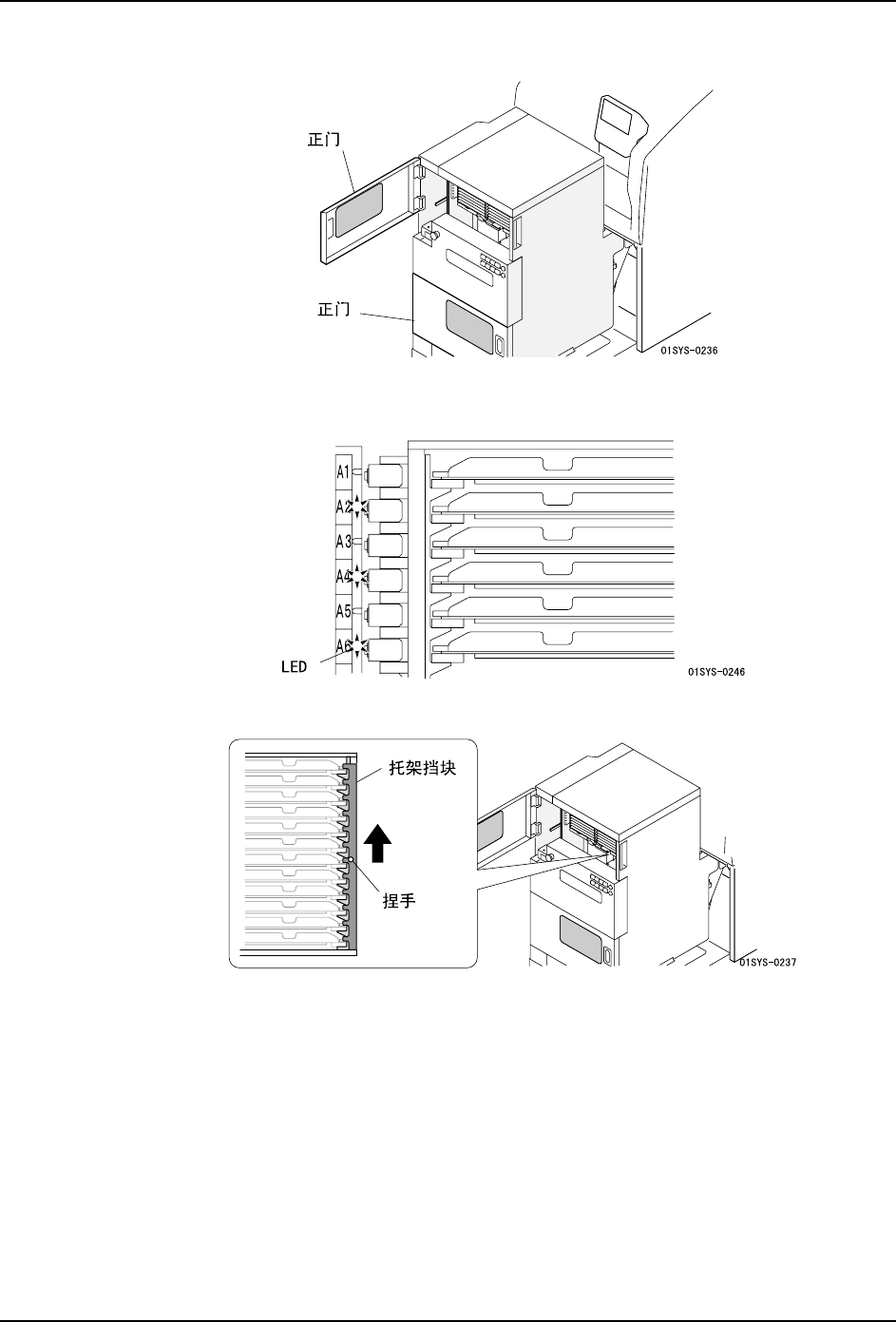 正门

正门

01SYS-0236

A1

A2

A3

A4

A5

A6

LED

01SYS-0246

托架挡块

捏手

01SYS-0237