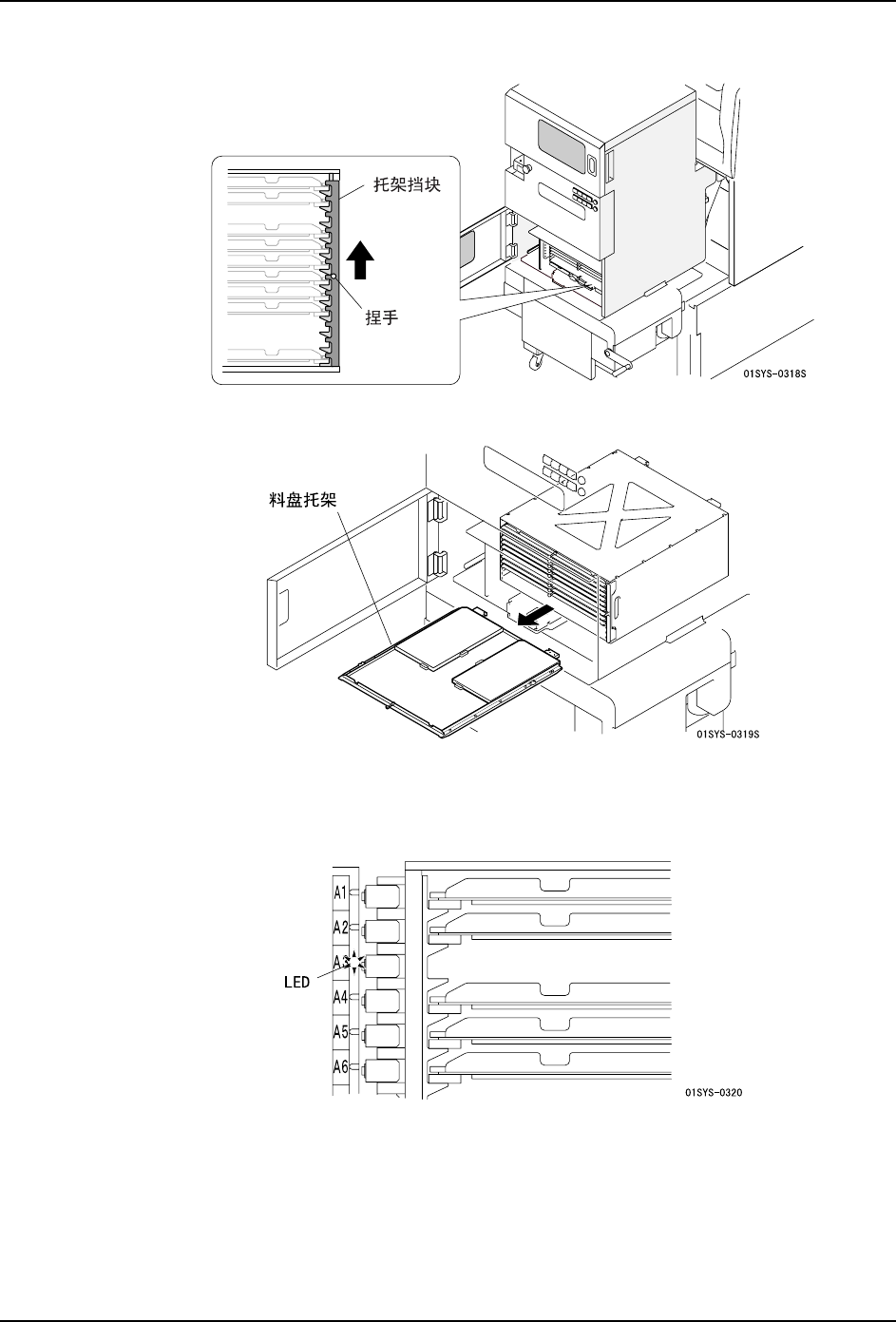 托架挡块

捏手

01SYS-0318S

料盘托架

01SYS-0319S

A1
A2
A3
A4
A5
A6
LED

01SYS-0320