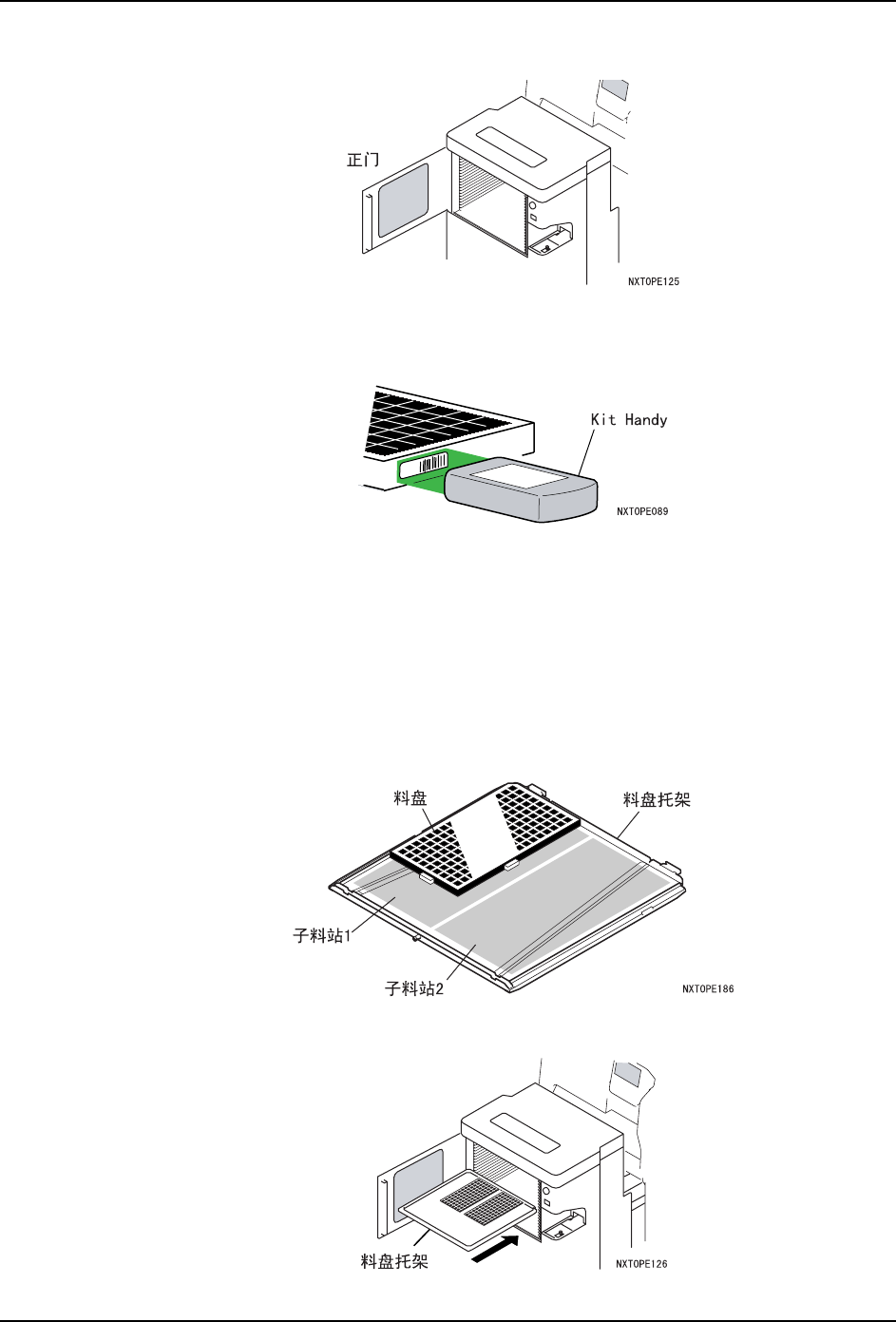 正门

NXTOPE125

Kit Handy

NXTOPE089

料盘

料盘托架

子料站1

子料站2

NXTOPE186

料盘托架

NXTOPE126