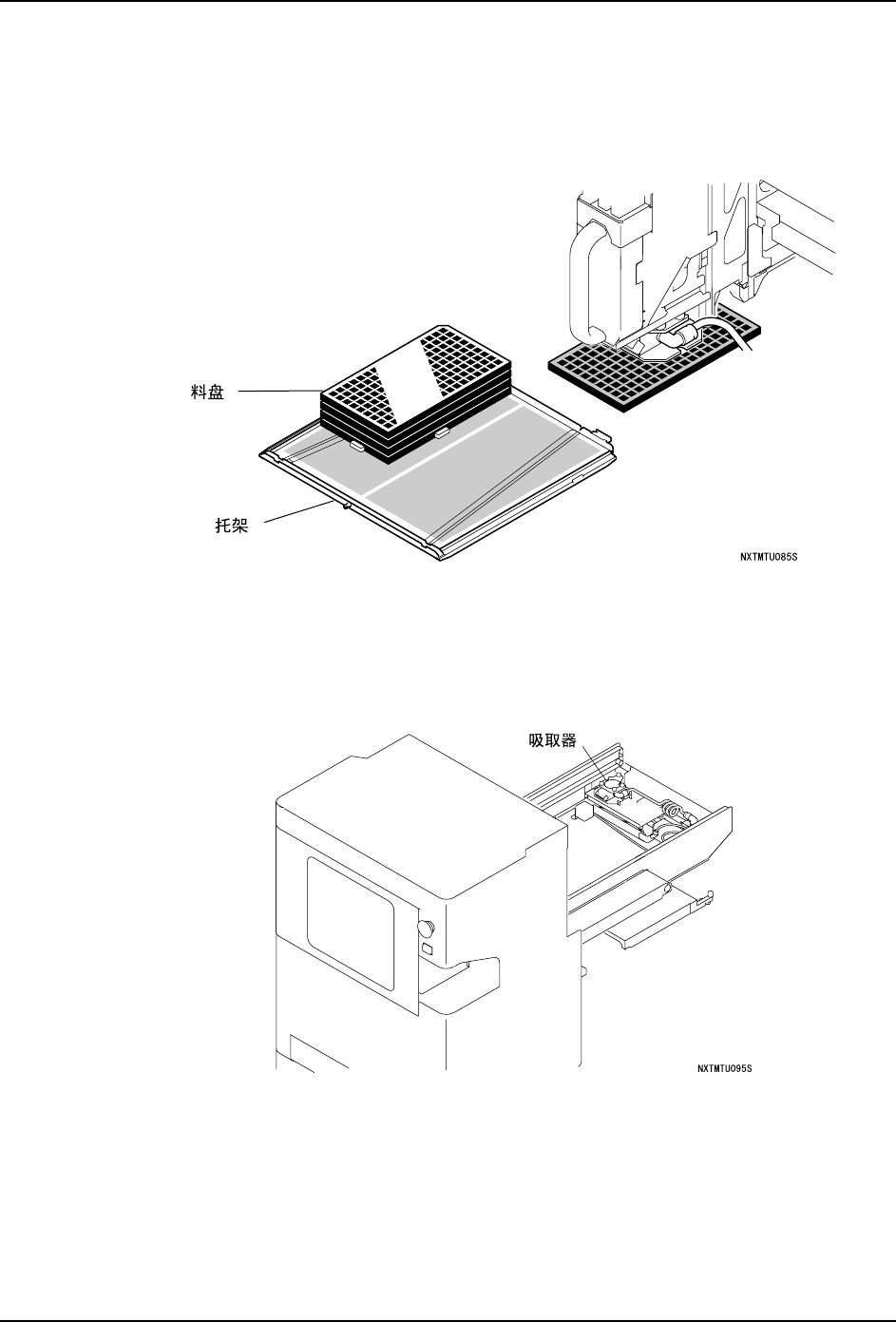 料盘

托架

NXTMTU085S

吸取器

NXTMTU095S