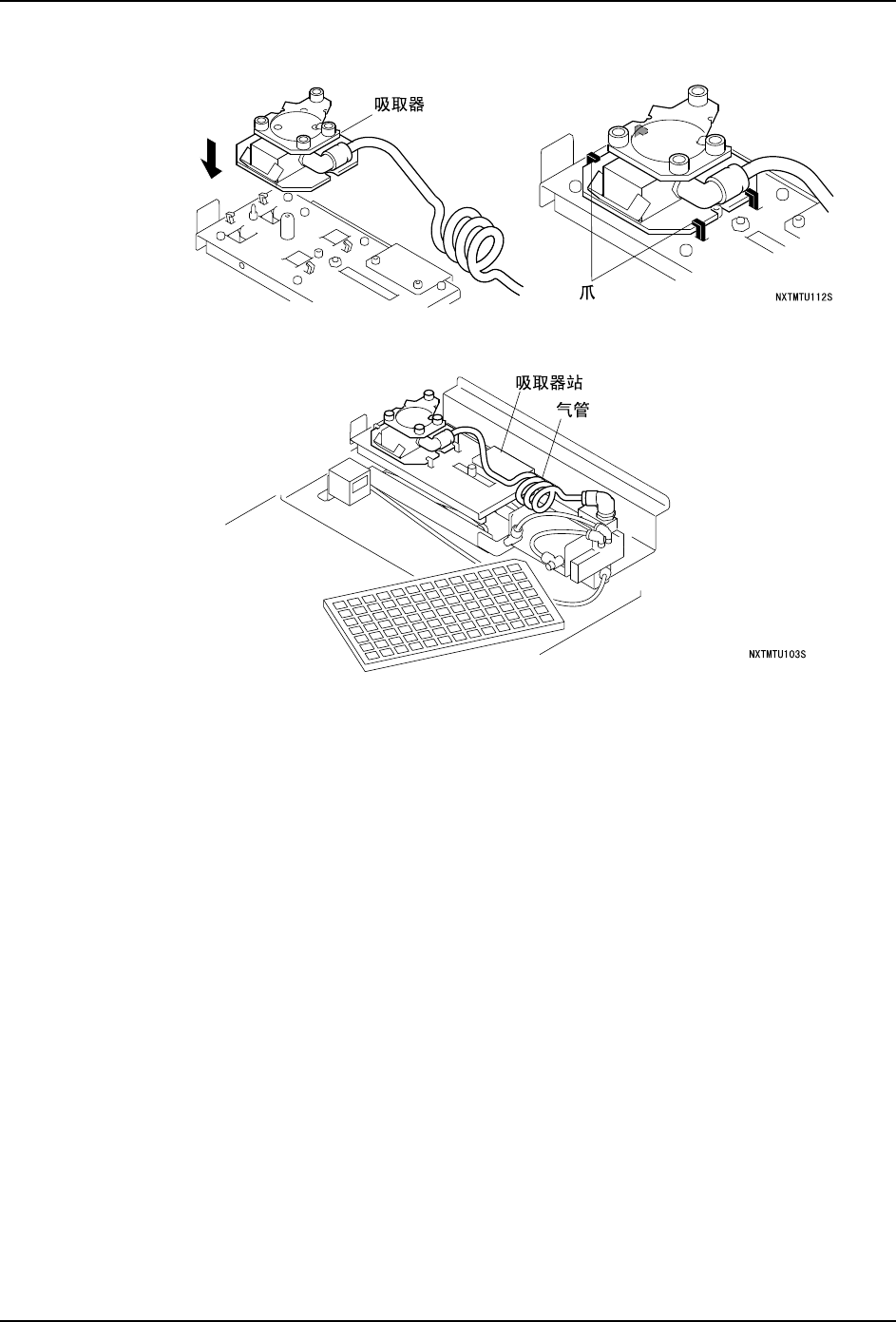 吸取器

爪

NXTMTU112S

吸取器站

气管

NXTMTU103S