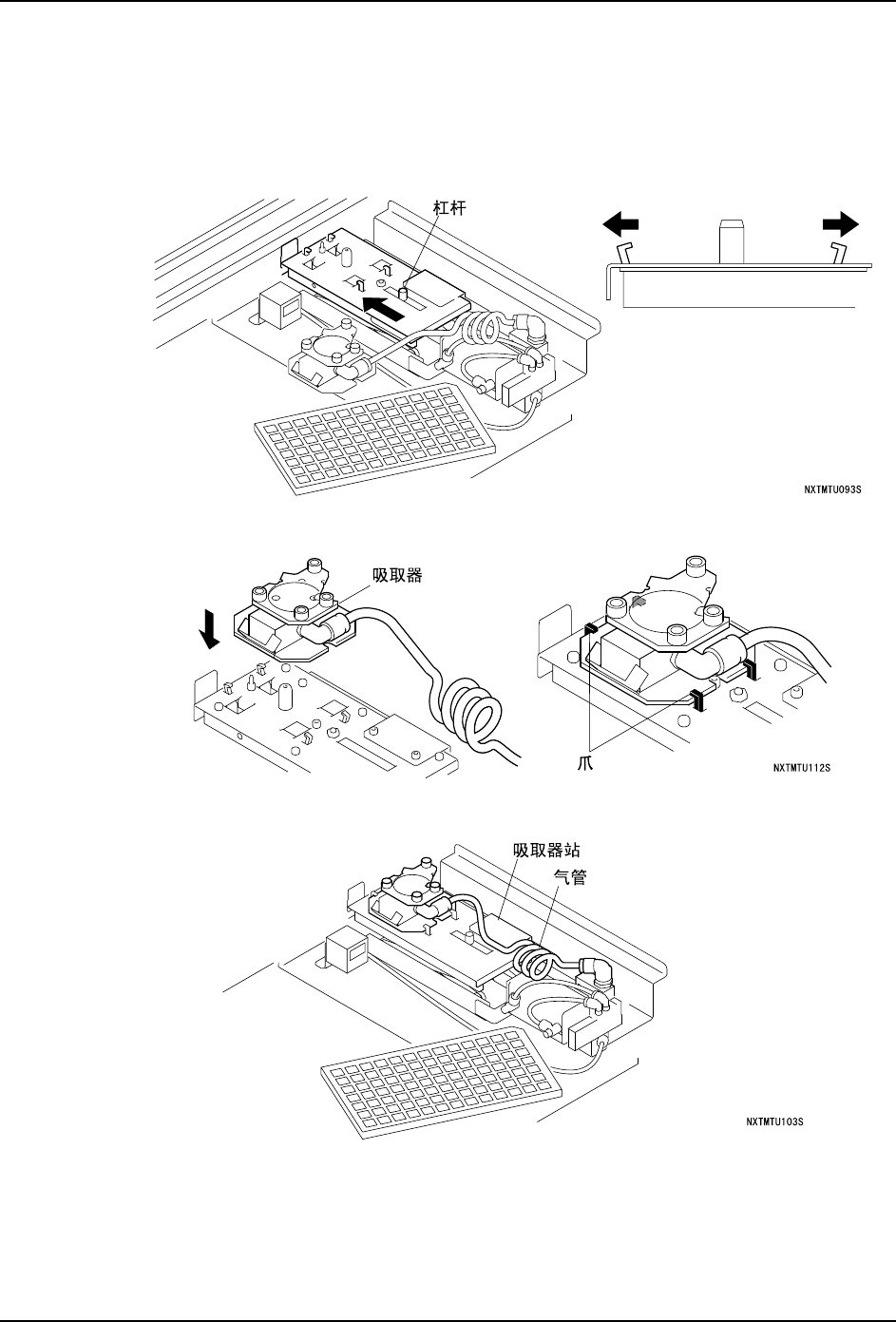 杠杆

NXTMTU093S

吸取器

爪

NXTMTU112S

吸取器站

气管

NXTMTU103S