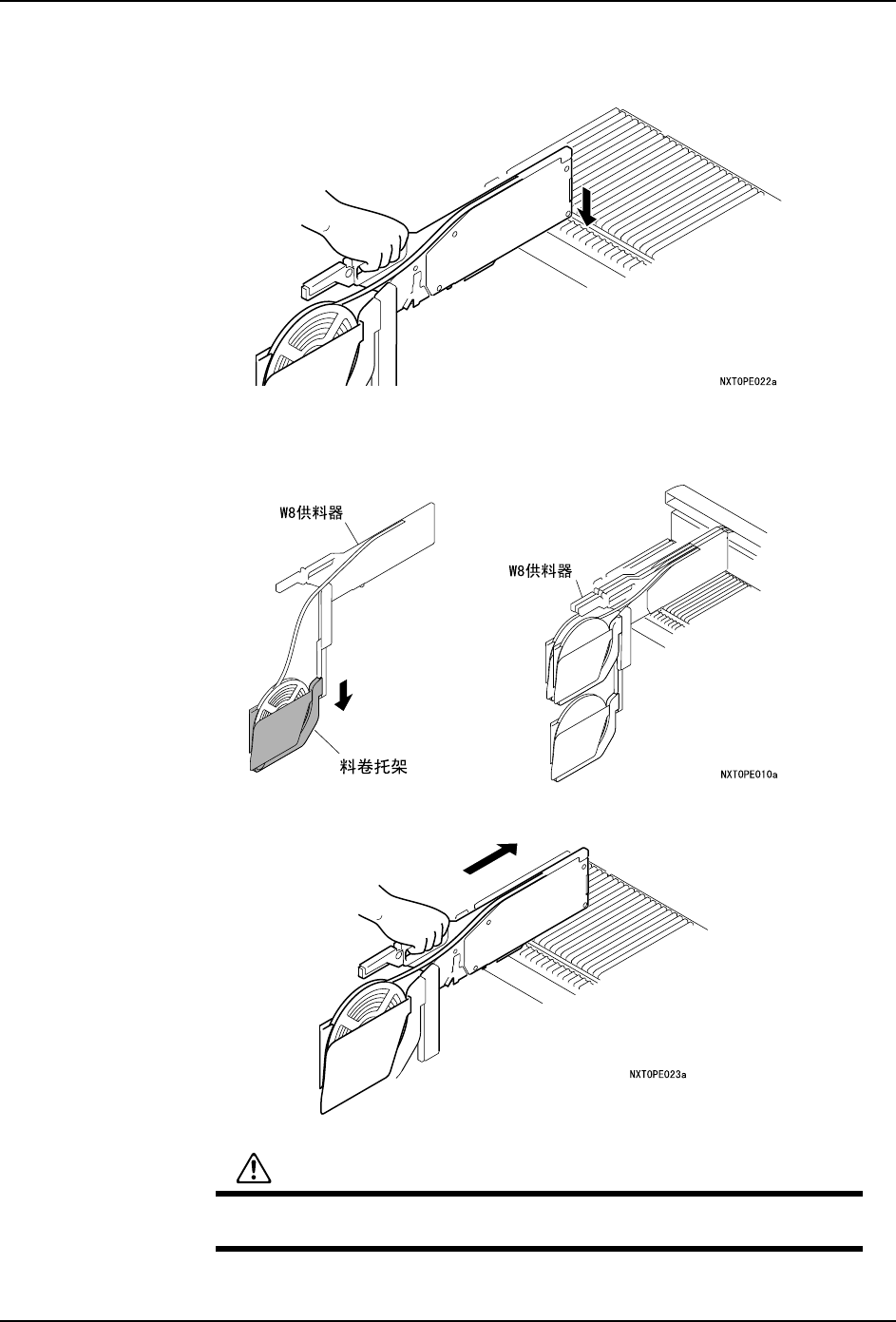 NXTOPE022a

W8供料器

W8供料器

料卷托架

NXTOPE010a

NXTOPE023a