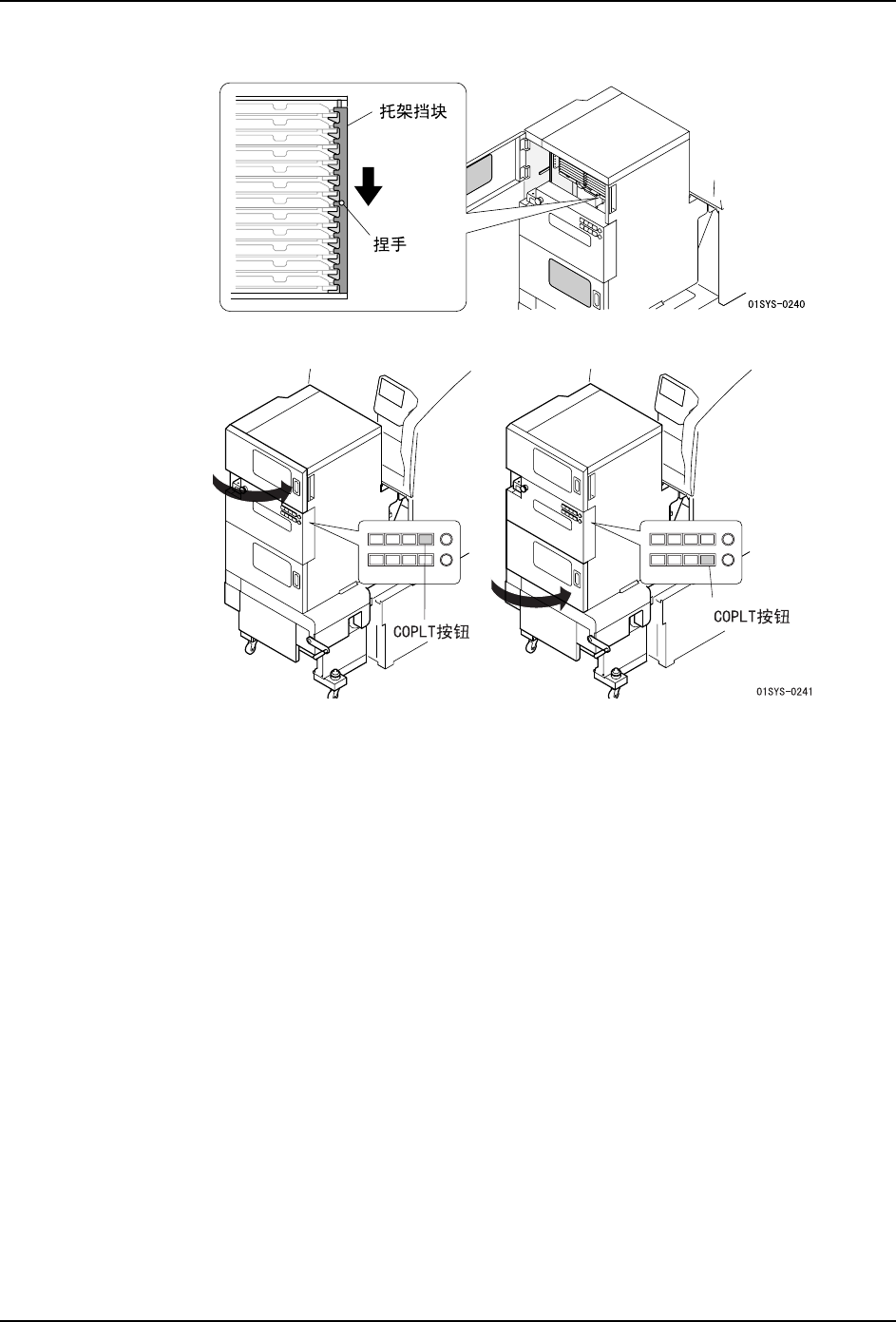 托架挡块

捏手

01SYS-0240

COPLT按钮

COPLT按钮

01SYS-0241