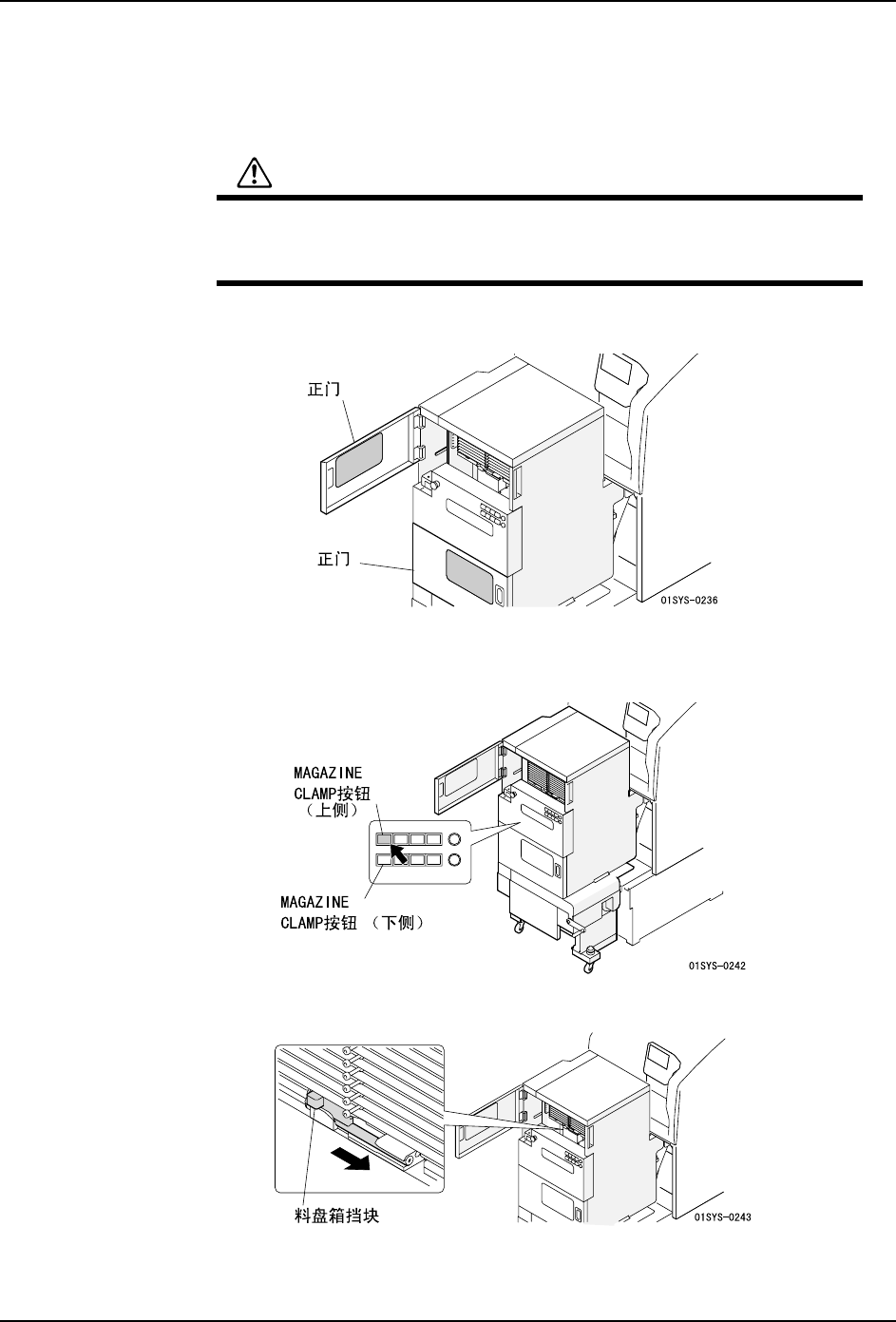 正门

正门

01SYS-0236

MAGAZINE CLAMP按钮 （上侧）

MAGAZINE CLAMP按钮 （下侧）

01SYS-0242

料盘箱挡块

01SYS-0243