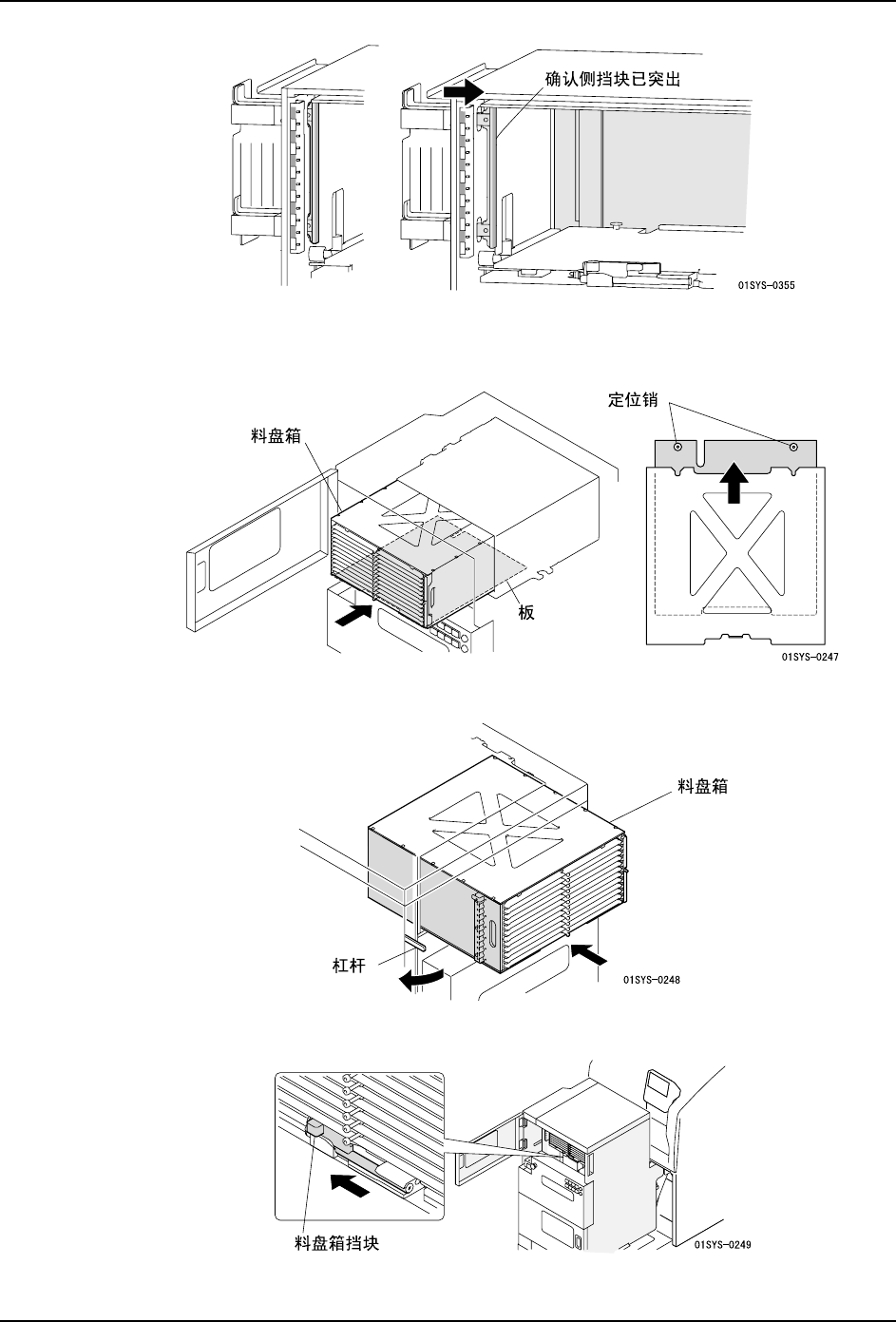 确认侧挡块已突出

01SYS-0355

定位销

料盘箱

板

01SYS-0247

料盘箱

杠杆

01SYS-0248

料盘箱挡块

01SYS-0249