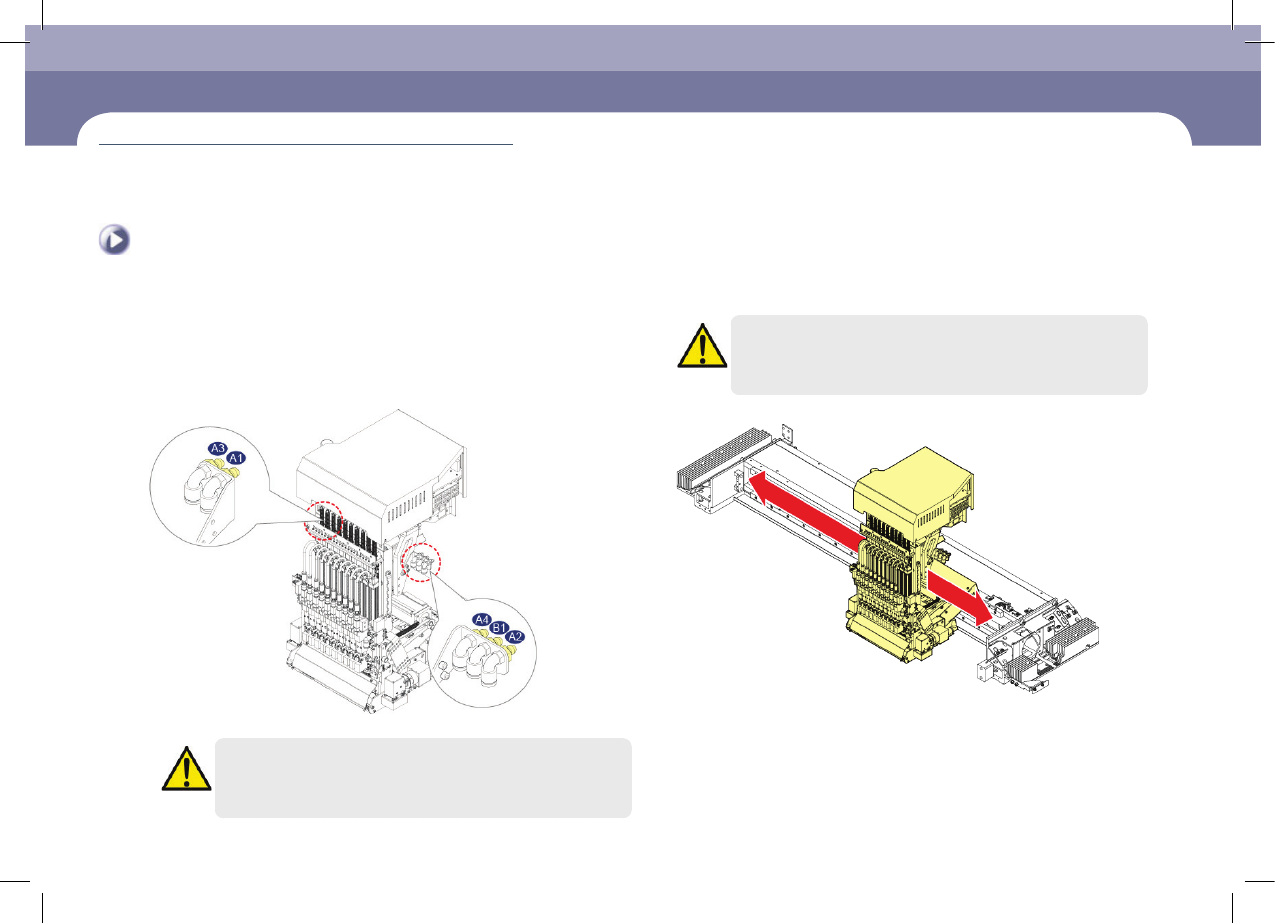 A3
A1
A4
B1
A2