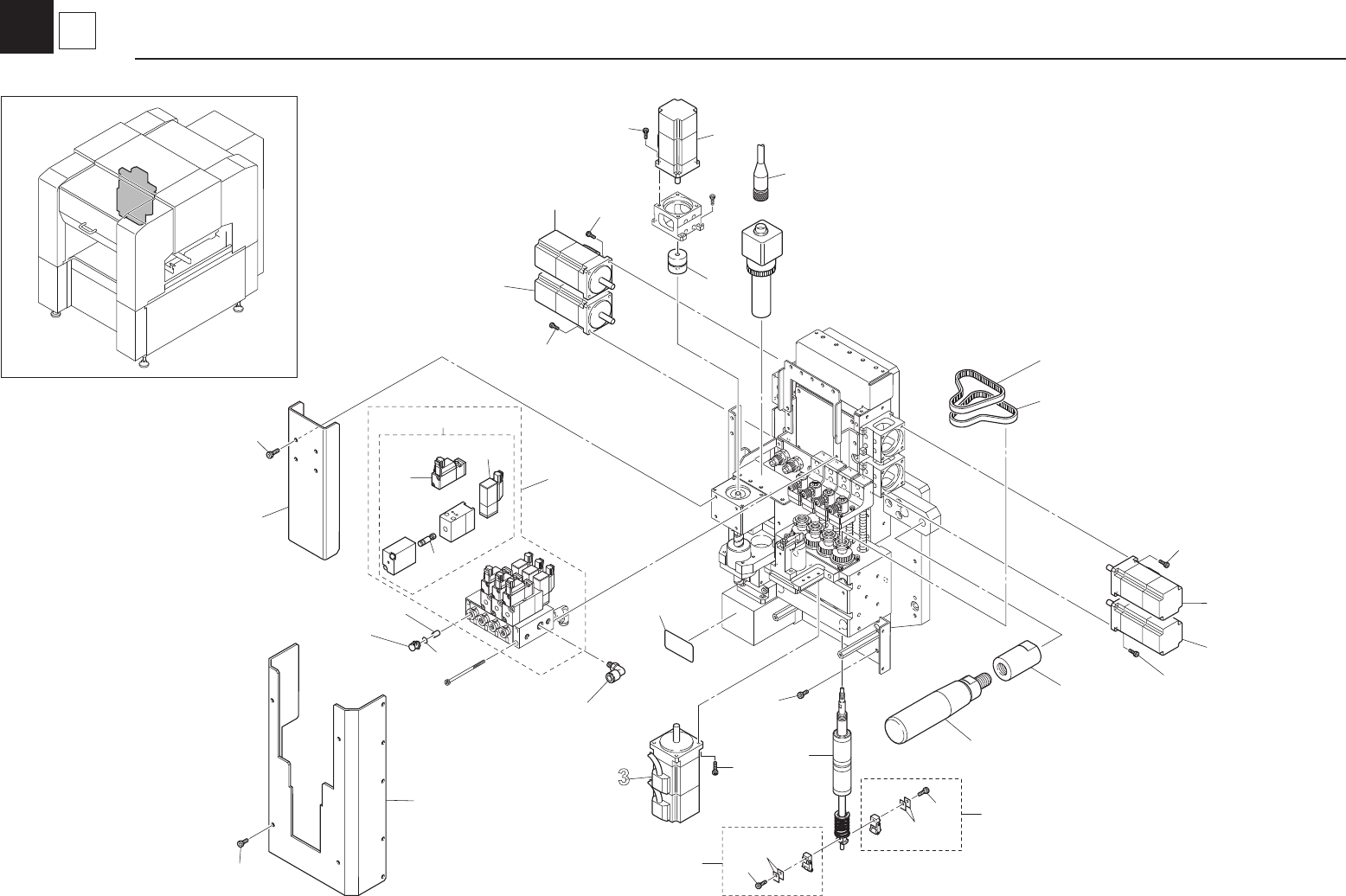 3