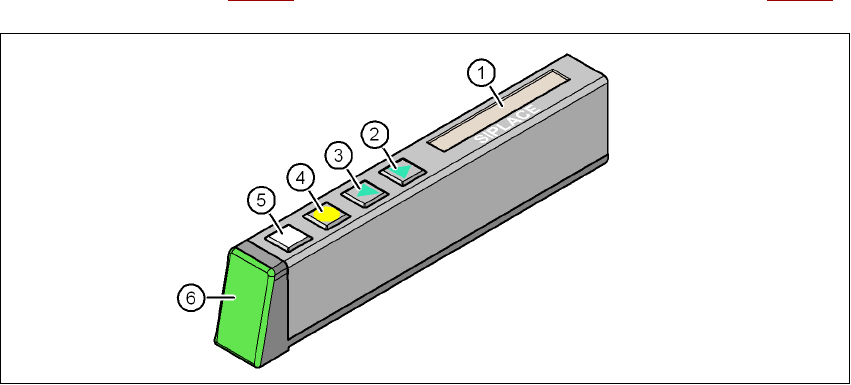 1
SIPLACE
2
3
4
5
6