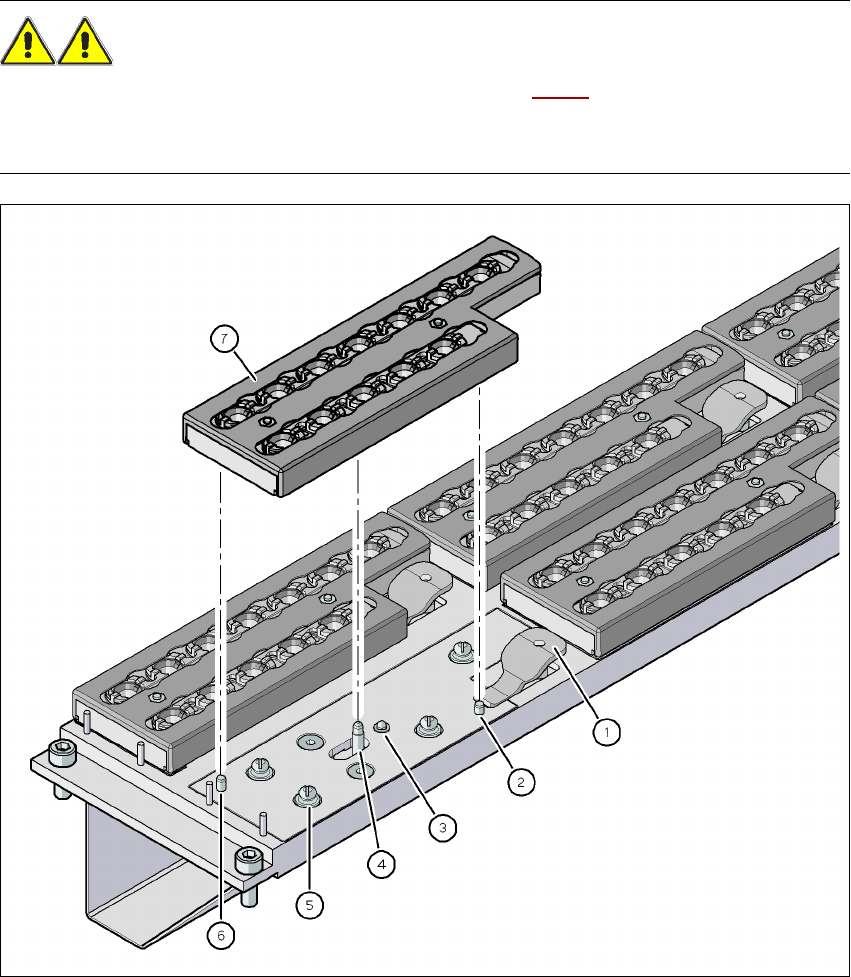 7

1

2

3

4

5

6