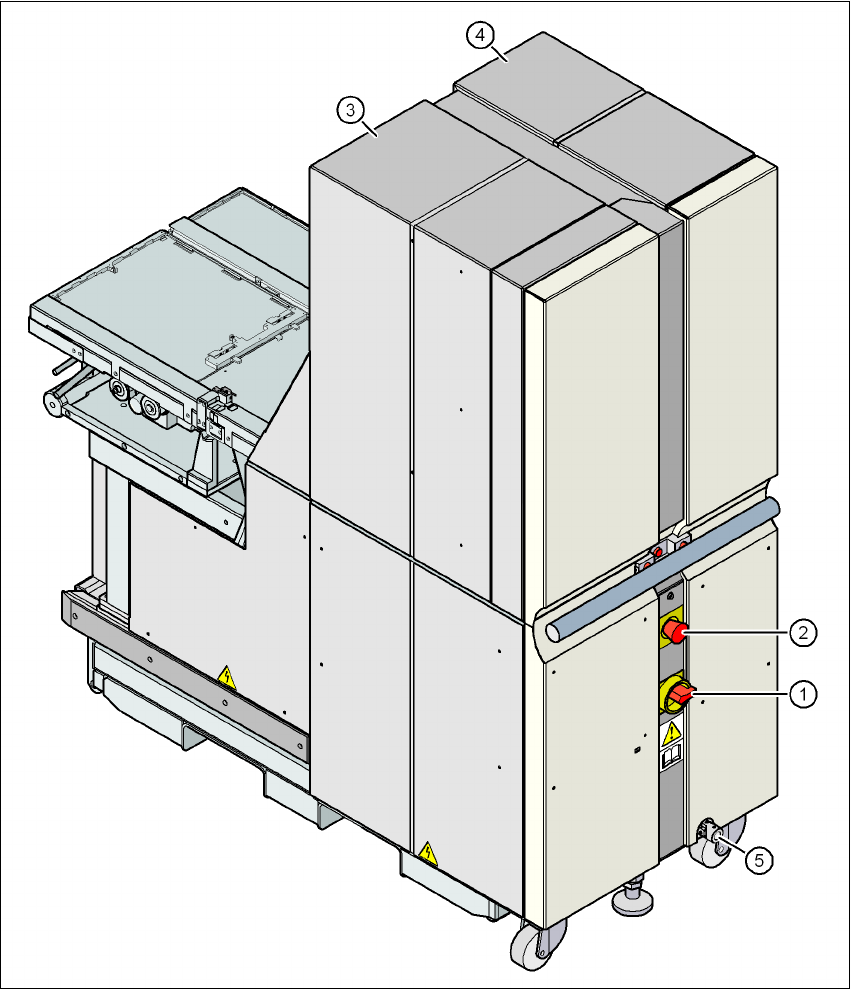 4
3
2
1
5