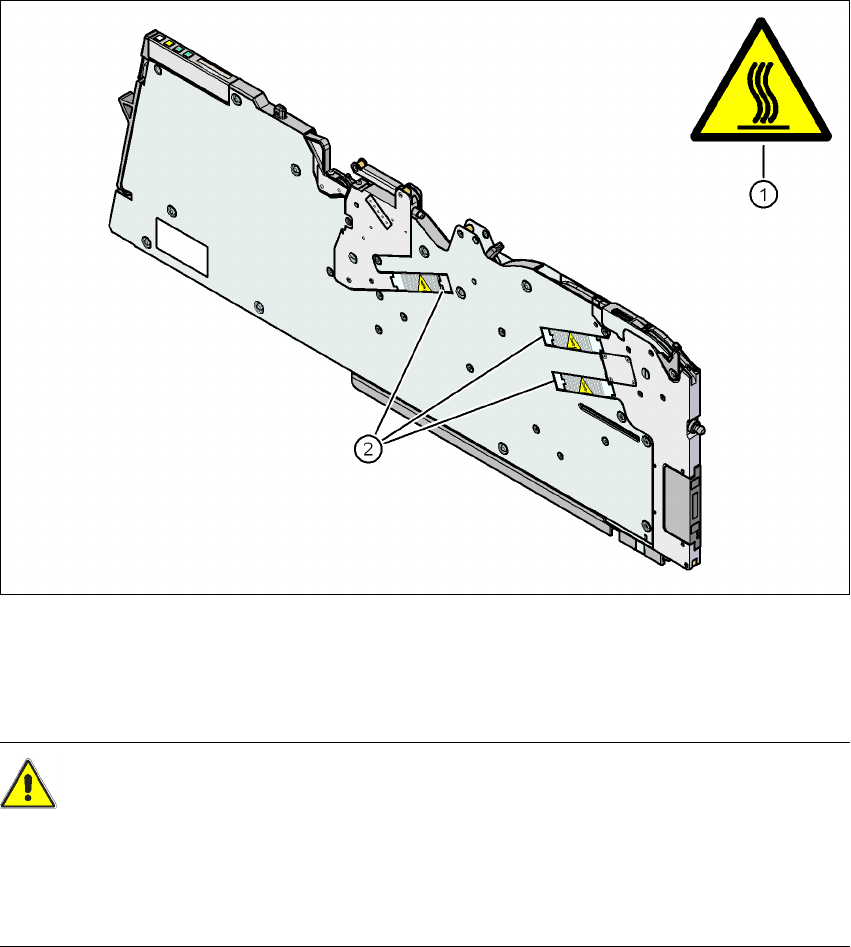 1

2