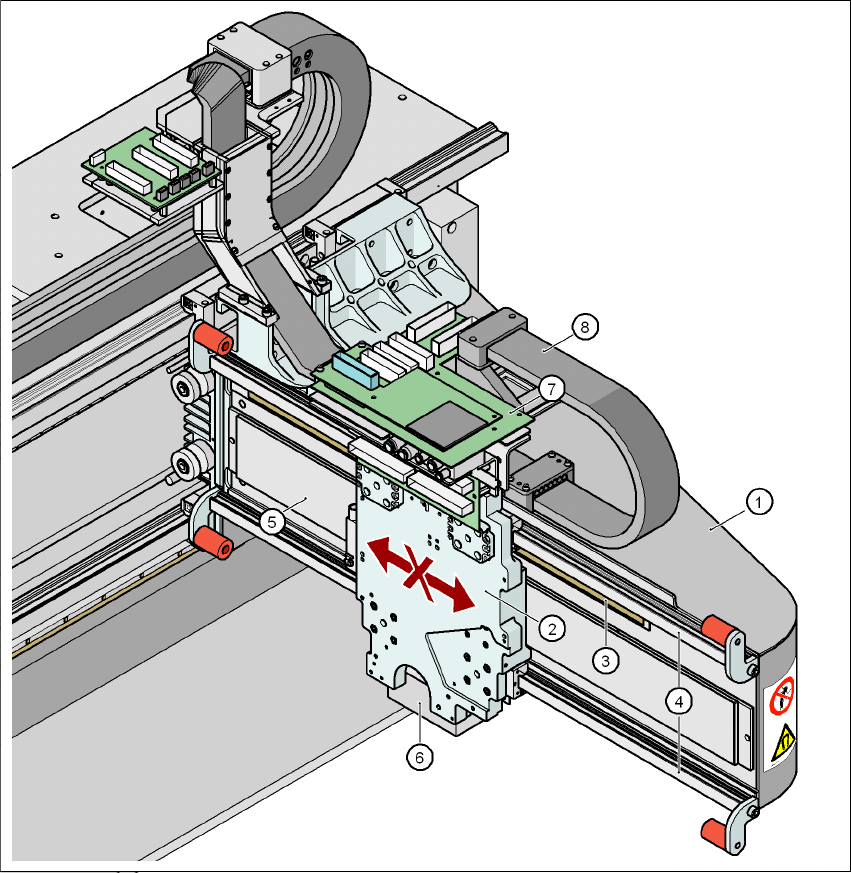 8
7
1
5
2
3
4
6