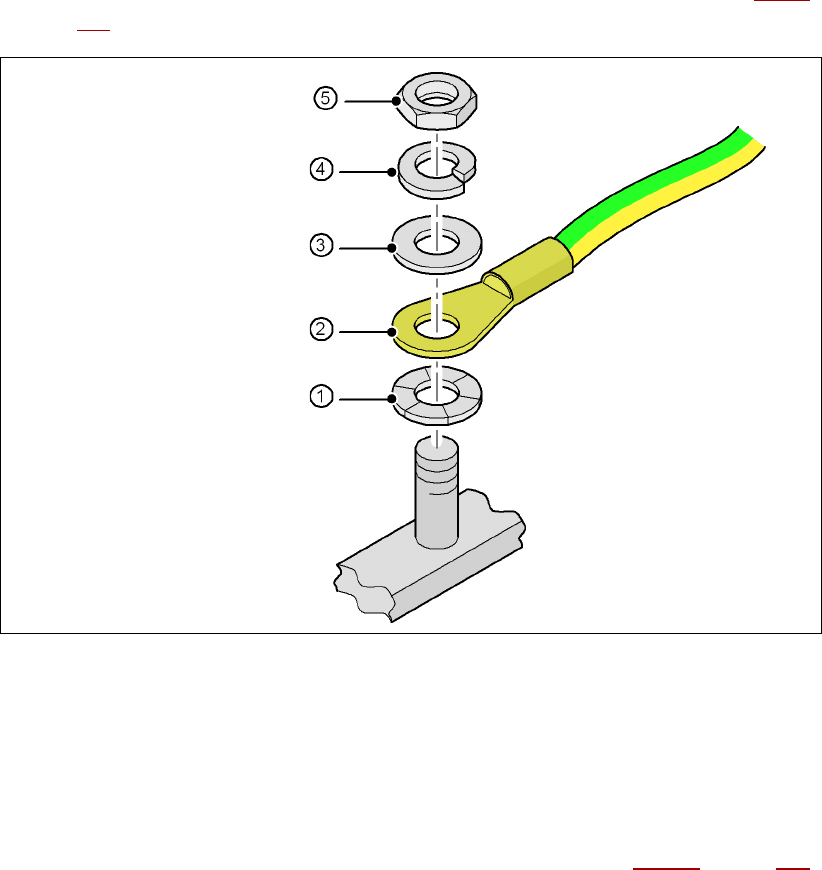 5
4
3
2
1