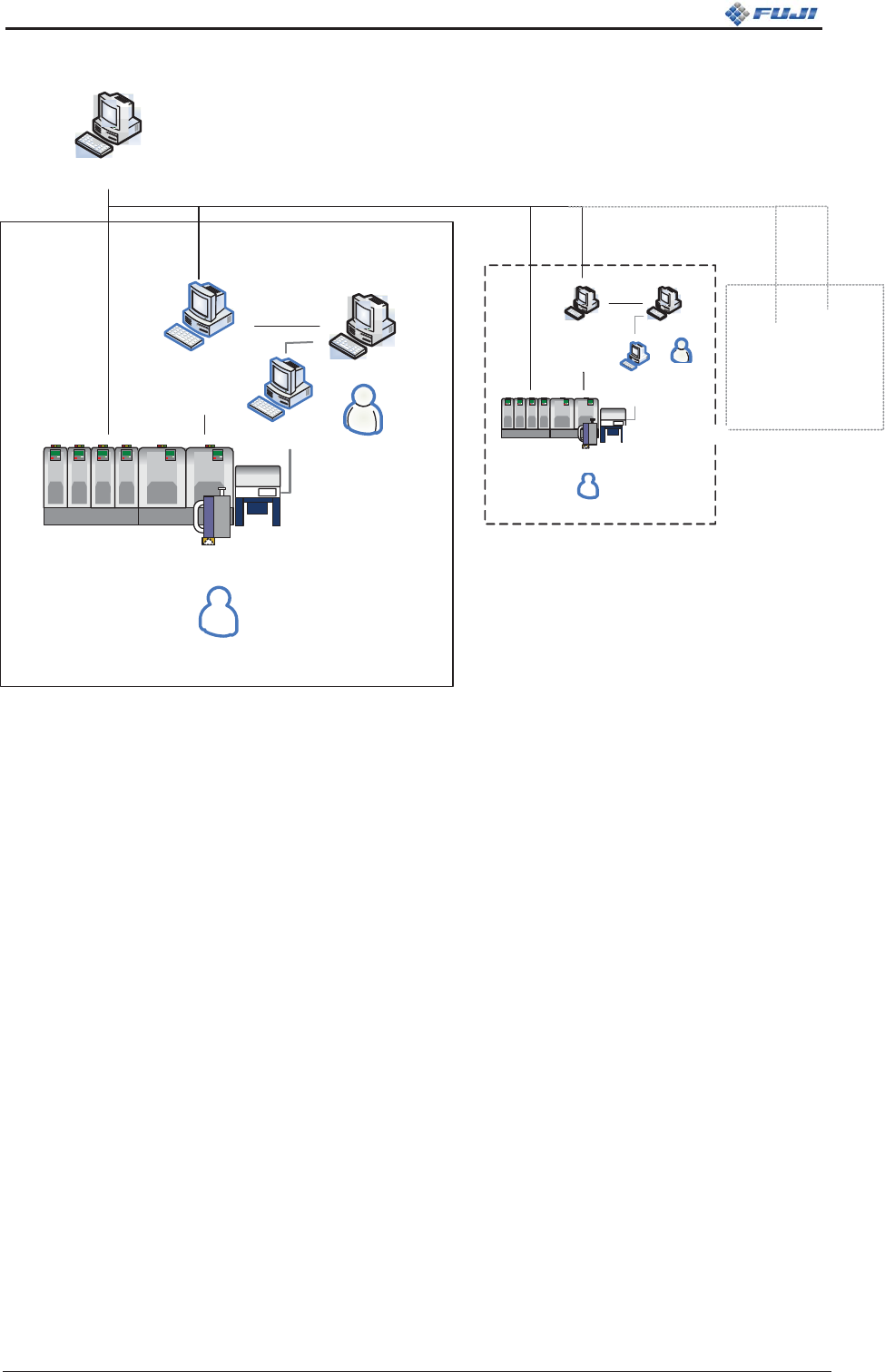 FUJI