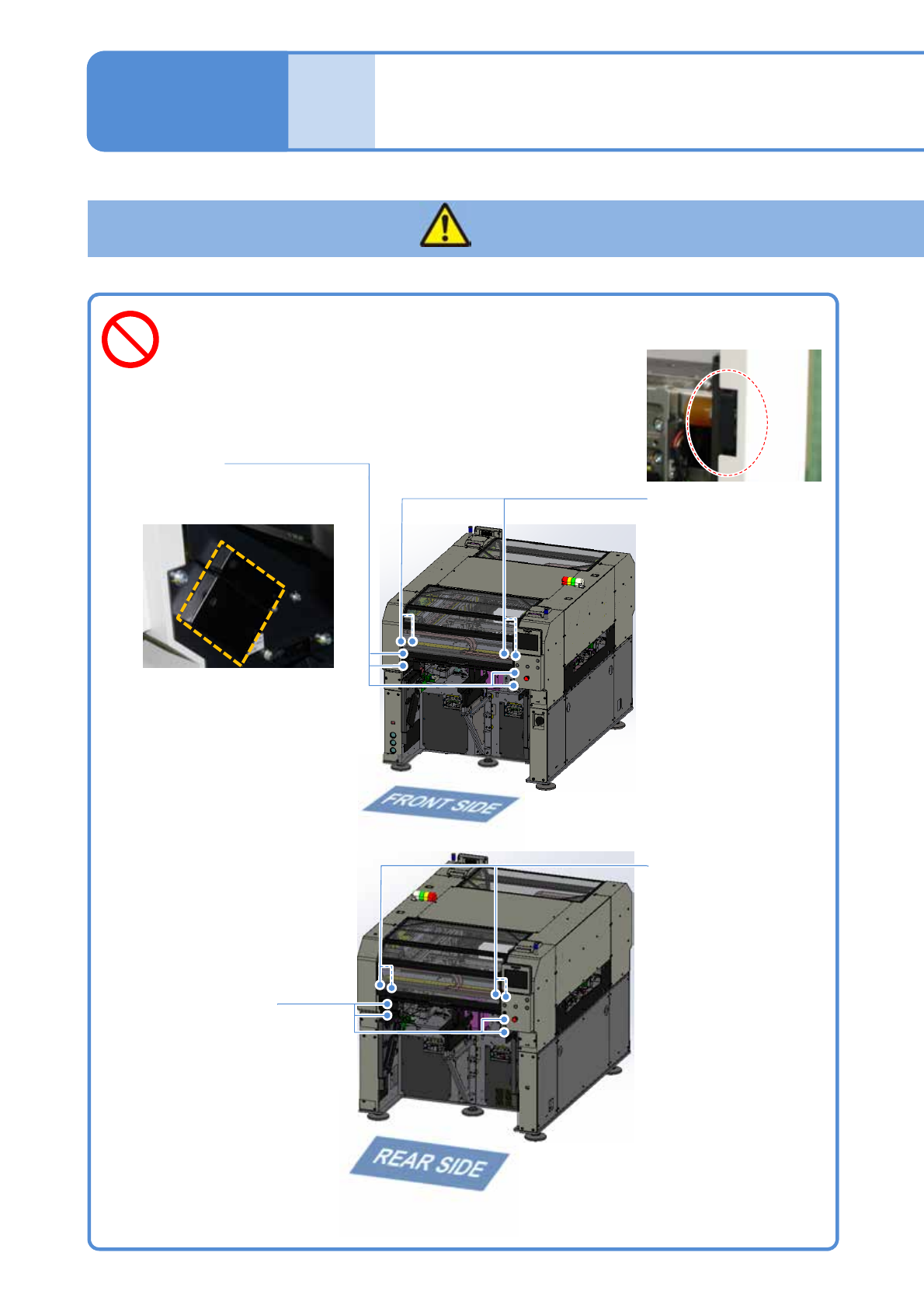 FRONT SIDE

REAR SIDE