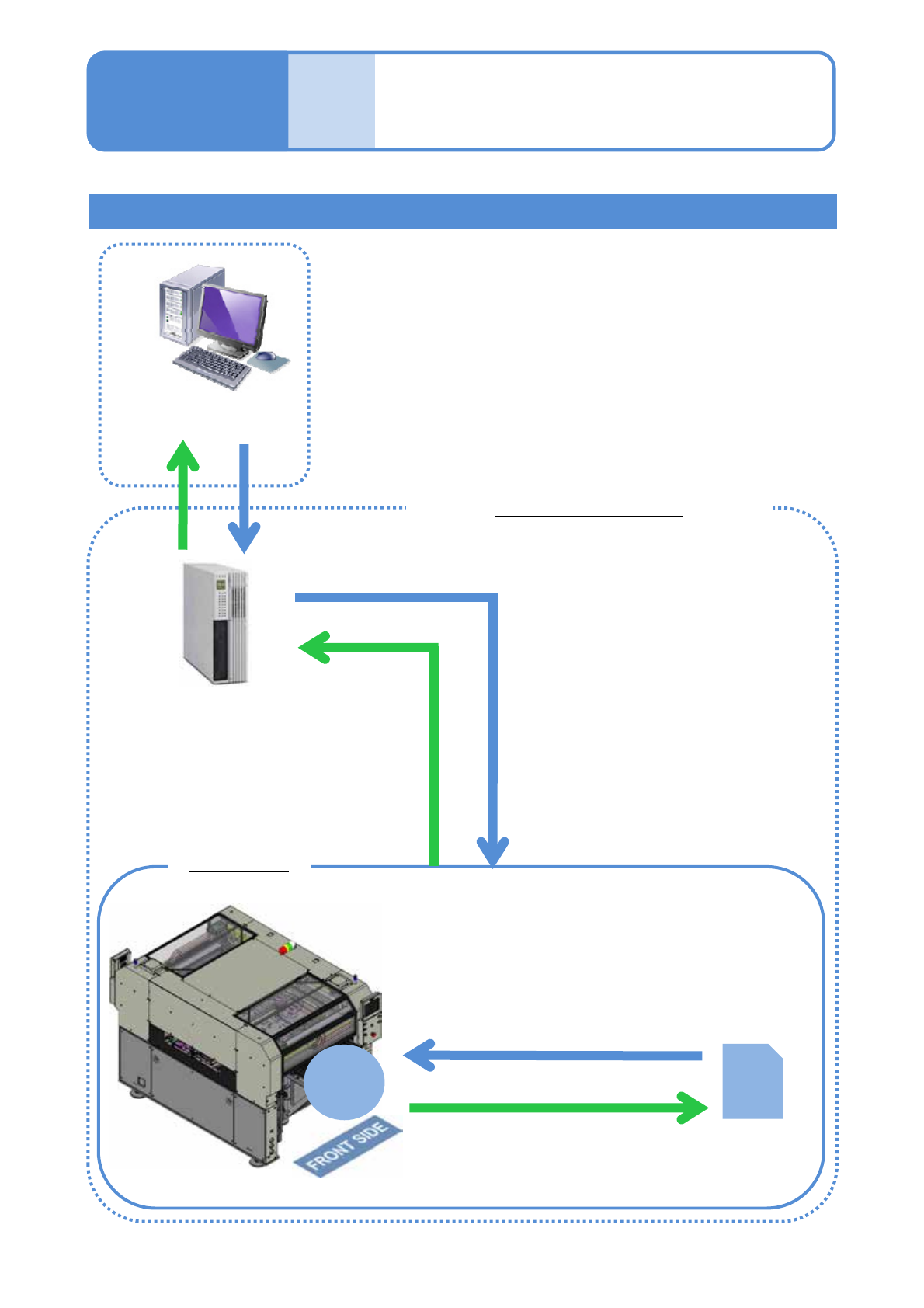 FRONT SIDE