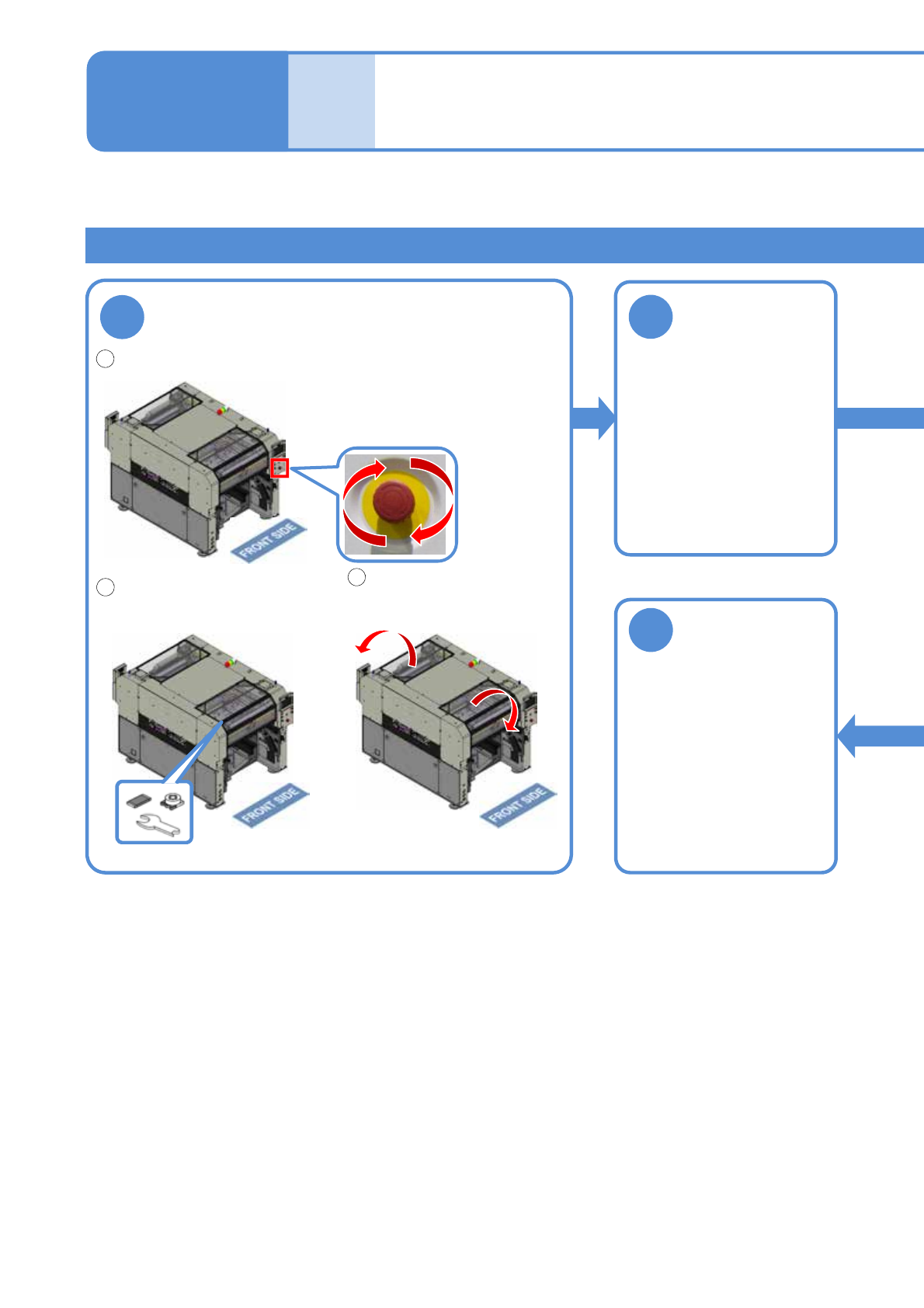 FRONT SIDE

FRONT SIDE

FRONT SIDE