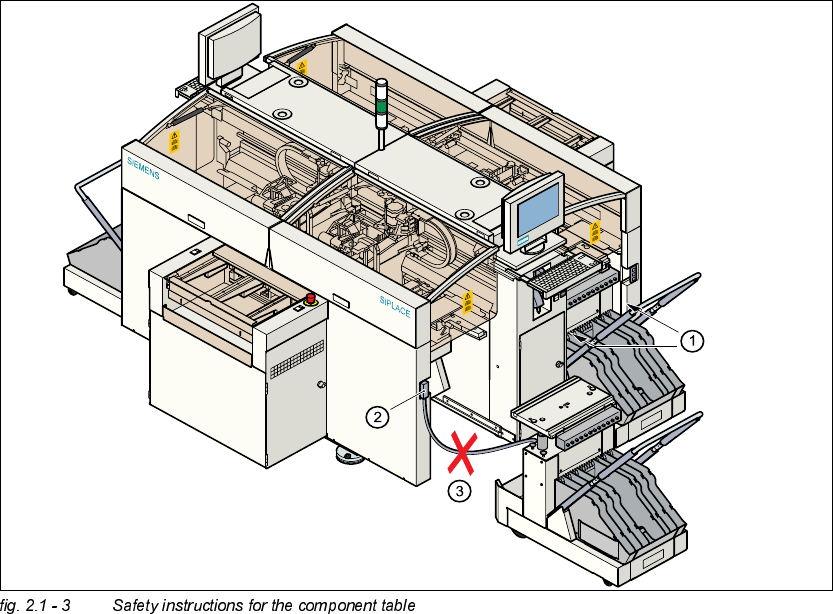 SIEMENS

SIPLACE

1

2

3

fig. 2.1 - 3 Safety instructions for the component table