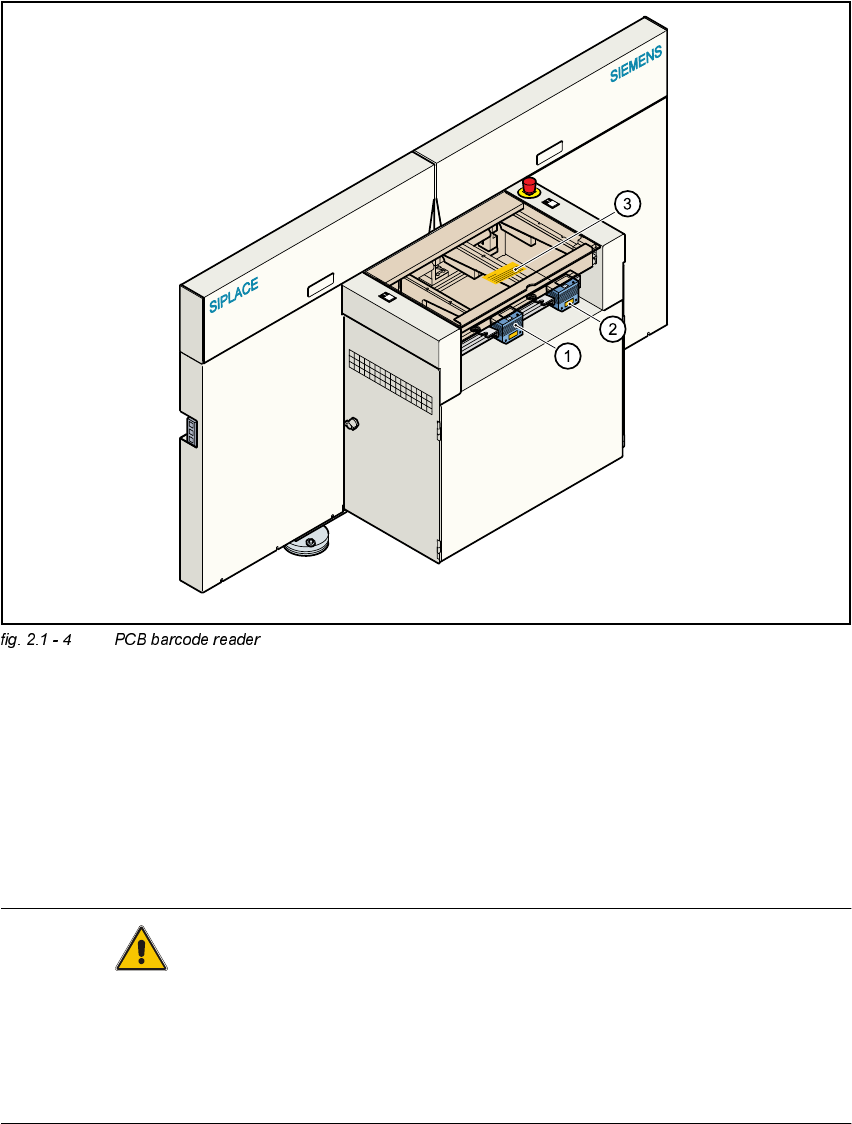 SIEMENS

SIPLACE

3

2

1

fig. 2.1 - 4 PCB barcode reader