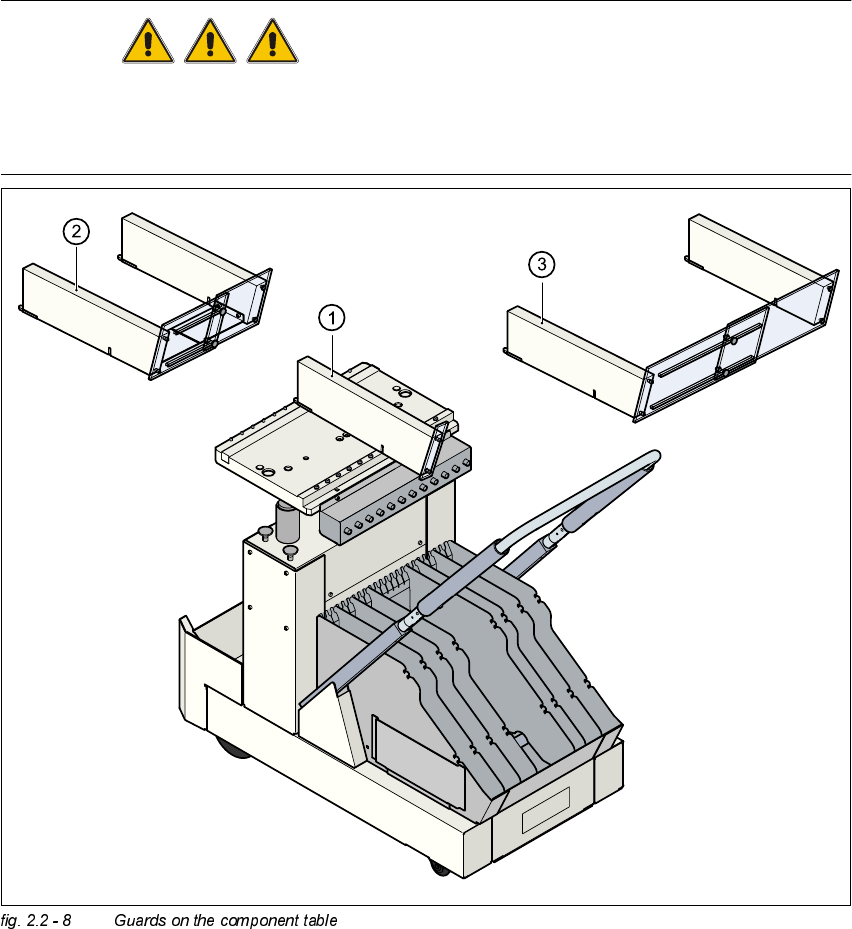 2

3

1

fig. 2.2 - 8 Guards on the component table