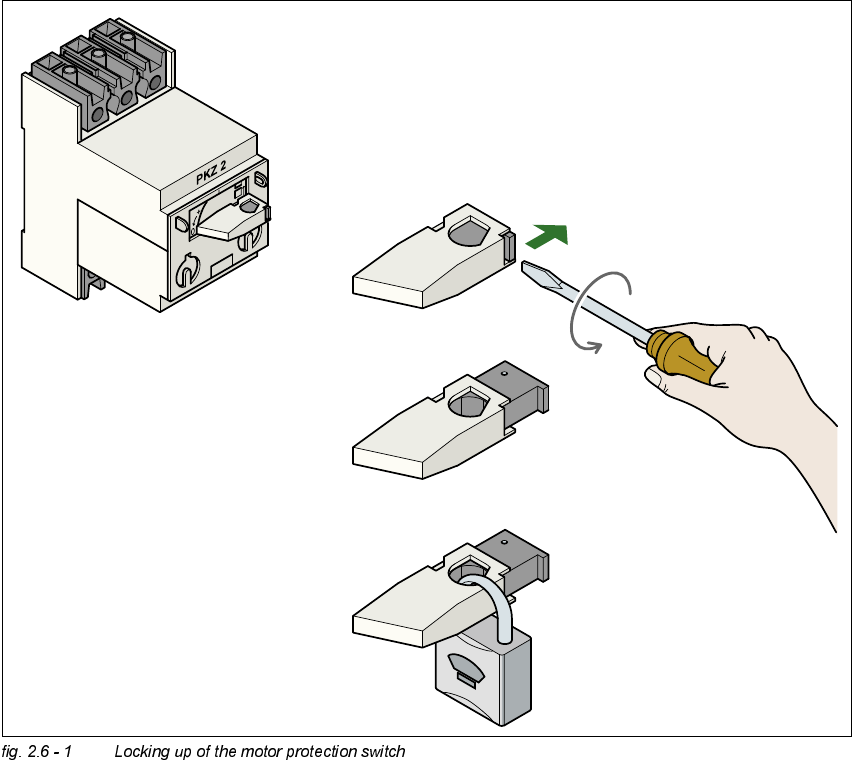 PKZ 2

fig. 2.6 - 1 Locking up of the motor protection switch