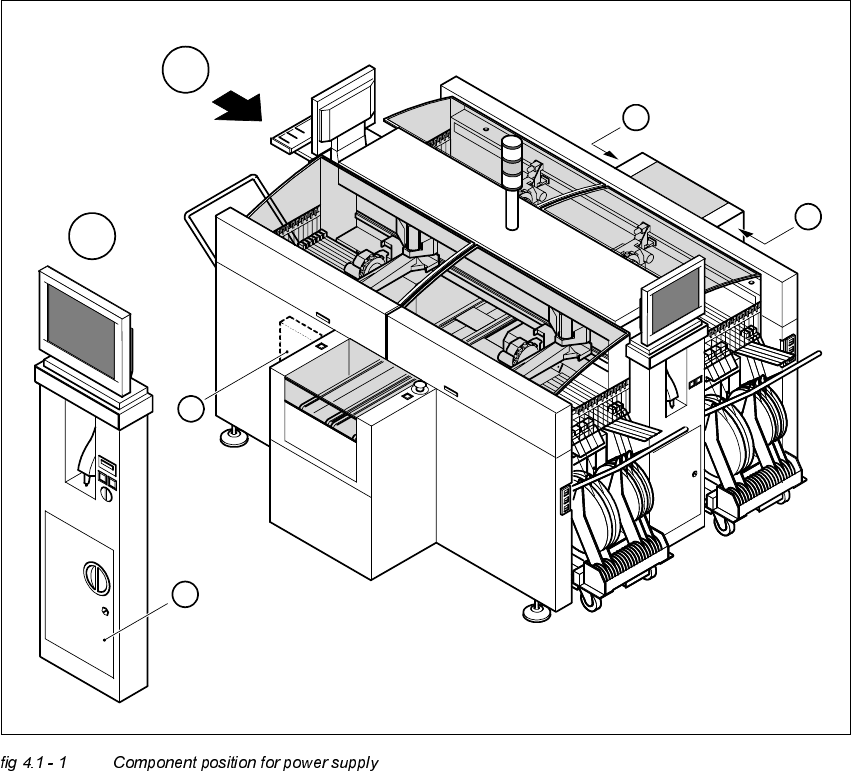 fig 4.1 - 1 Component position for power supply