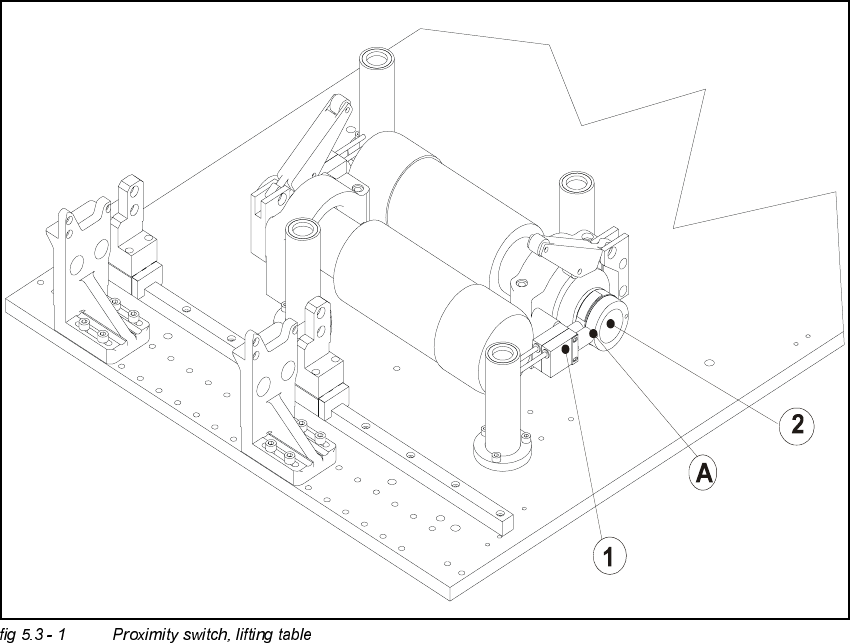 2

A

1

fig 5.3 - 1 Proximity switch, lifting table