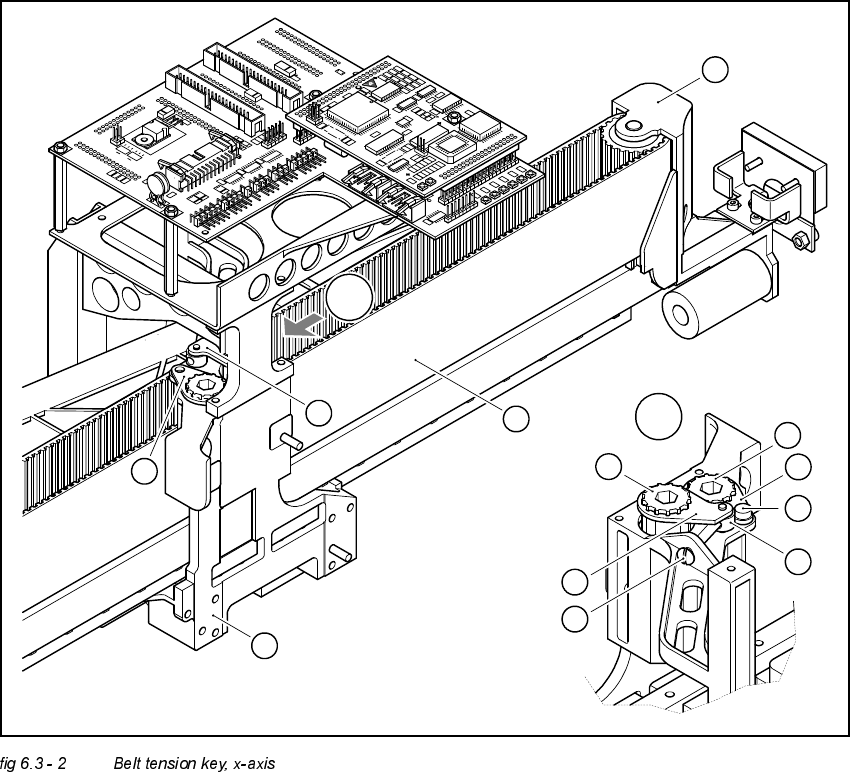 fig 6.3 - 2 Belt tension key, x-axis