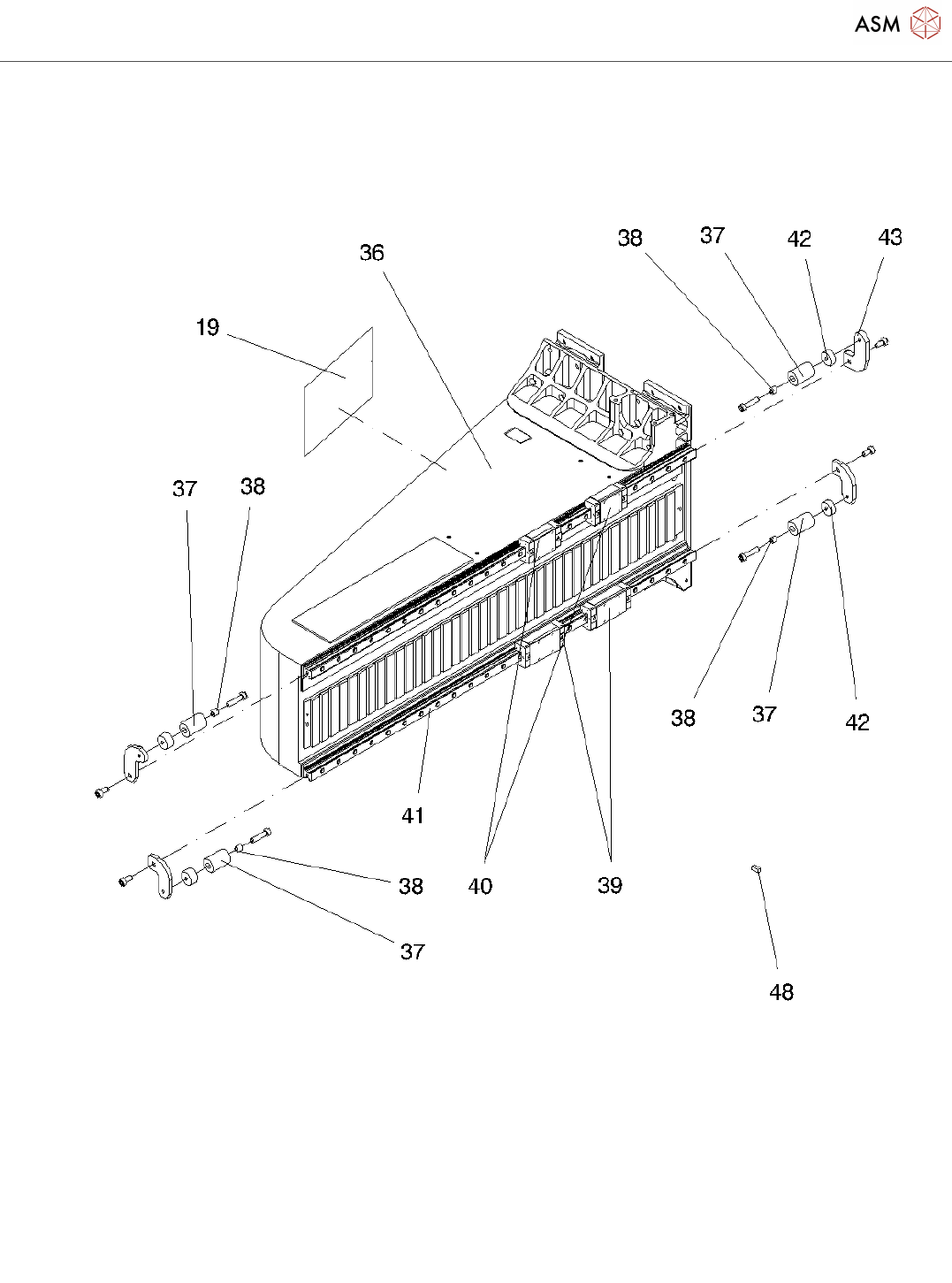 ASM

38
37
42
43
36
19
37
38
38
37
42
41
40
39
38
37
48