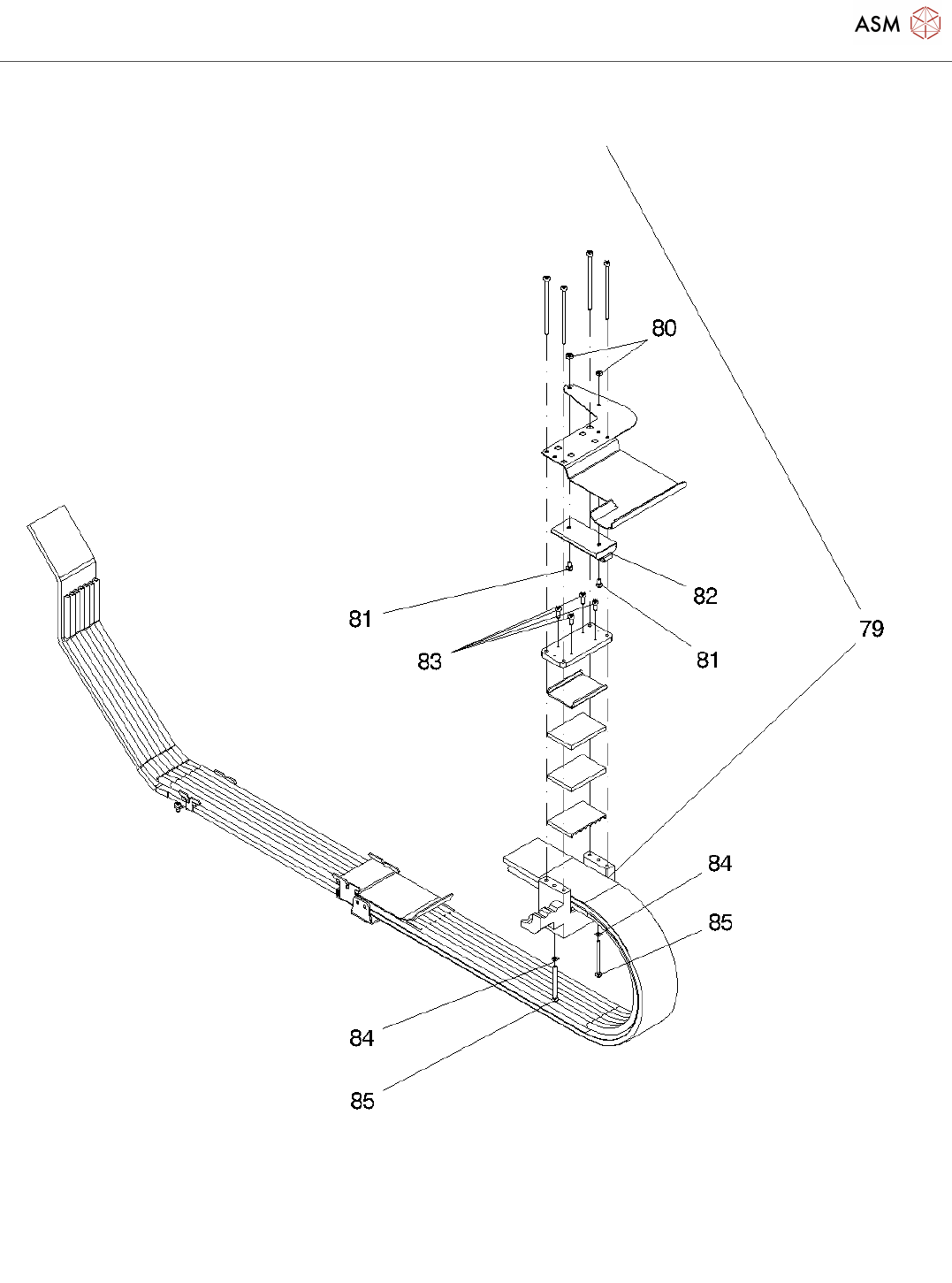 ASM

80

82

81

79

83

81

84

85

84

85