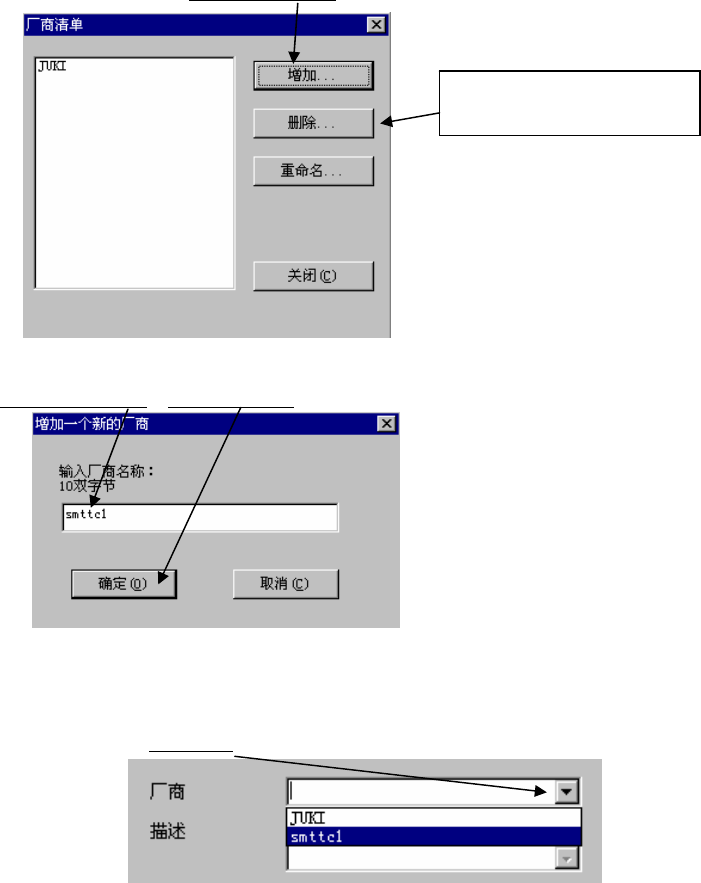 厂商清单

JUKI

增加...

删除...

重命名...

关闭(C)

增加一个新的厂商

输入厂商名称：
10双字节

smttc1

确定(O)

取消(C)

厂商

描述

JUKI
smttc1