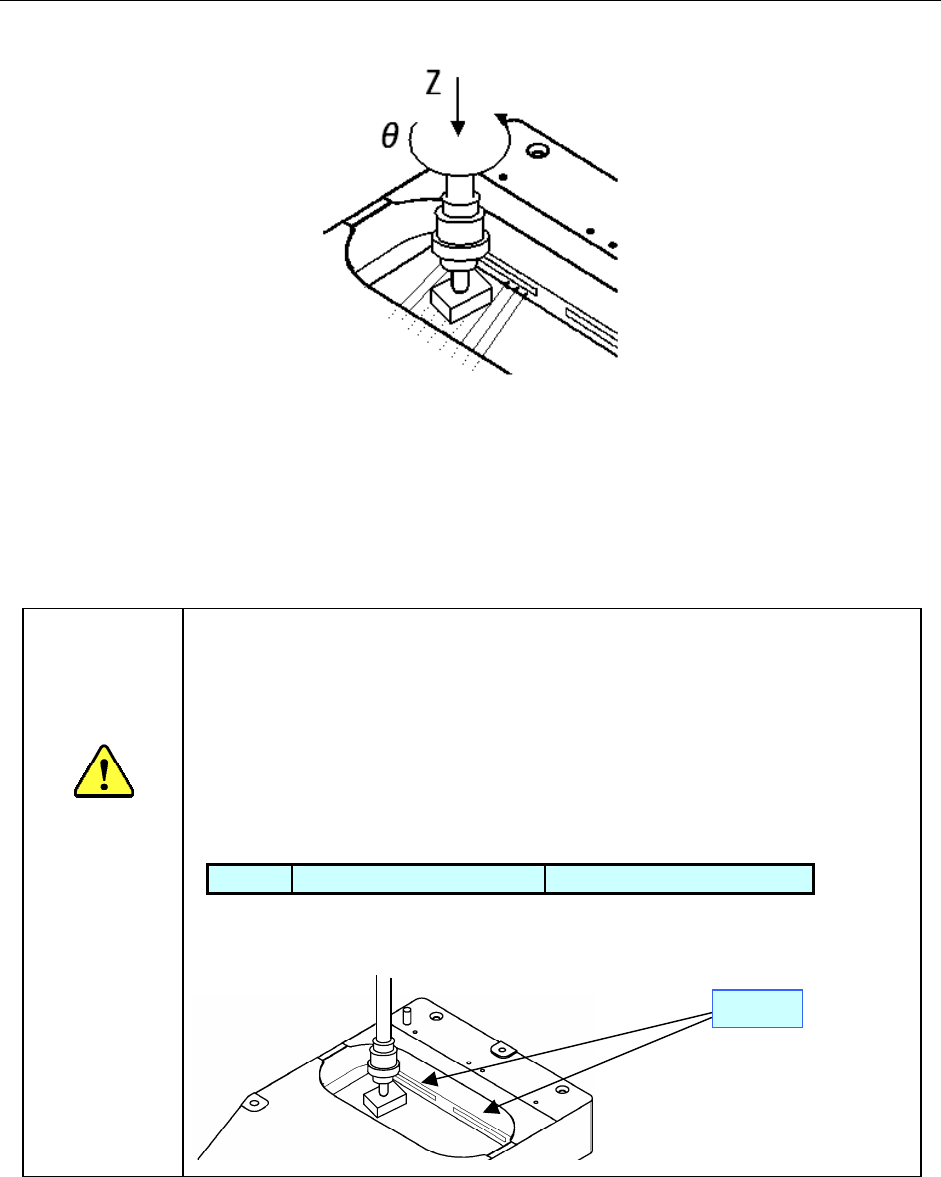 Z

$\theta$