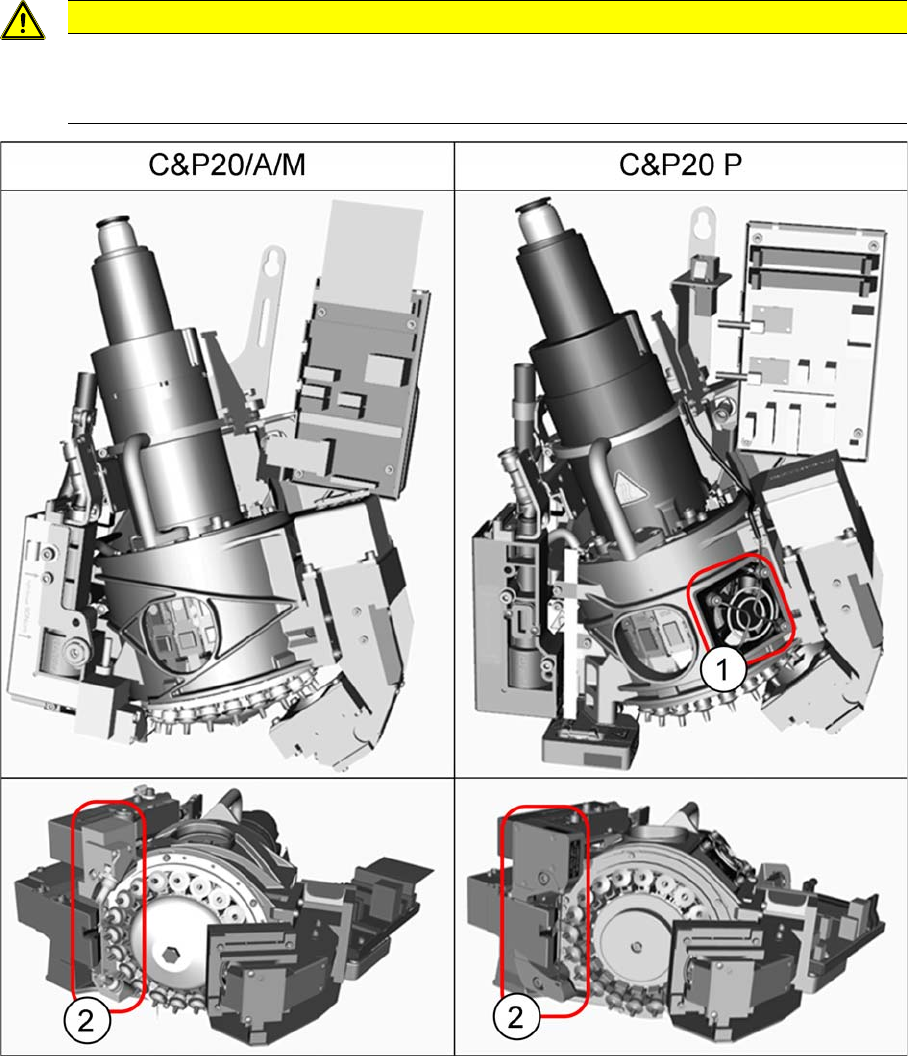 | C&P20/A/M | C&P20 P |
|---|---|
| | 1 |
| 2 | 2 |