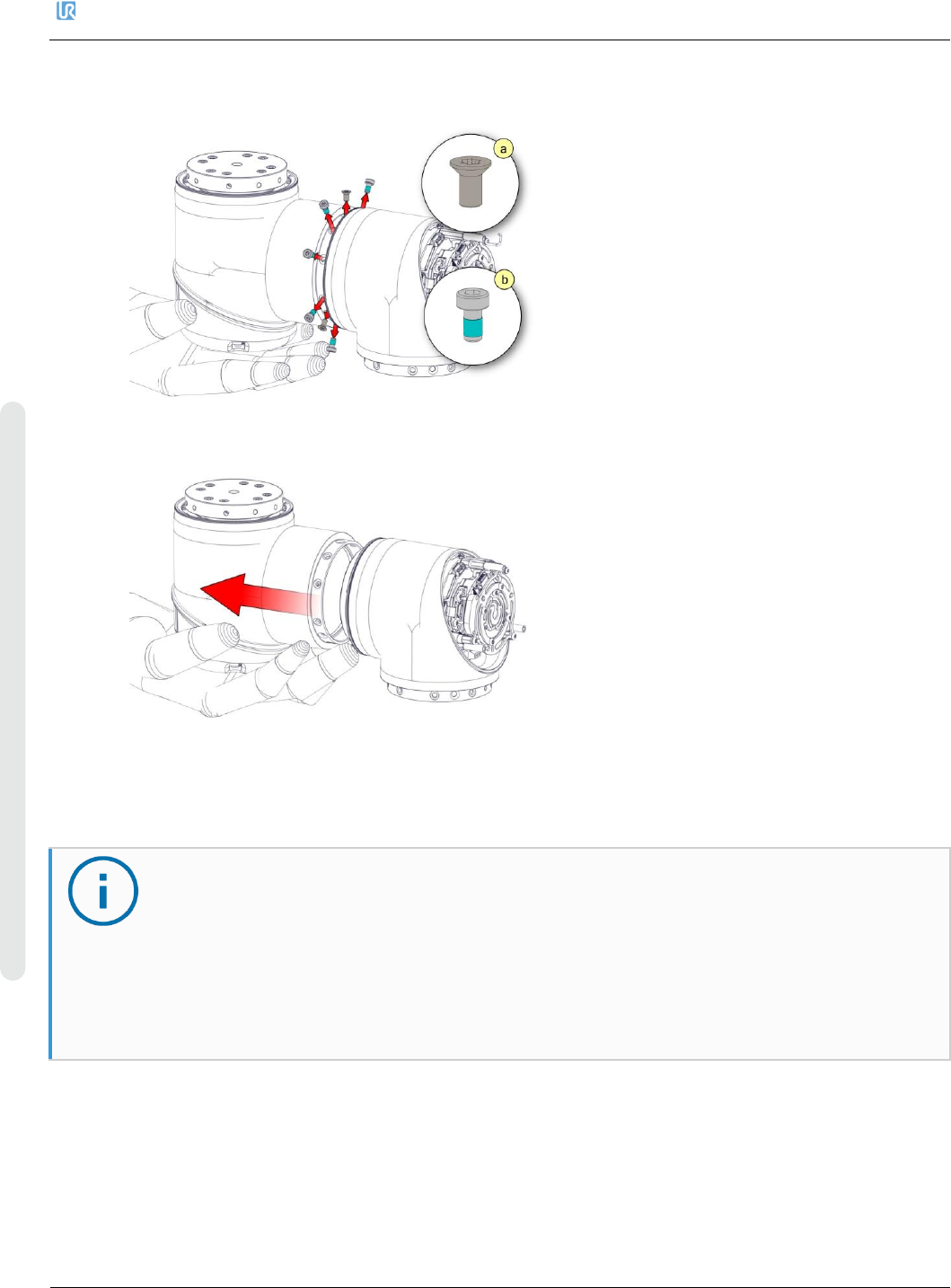 a

b