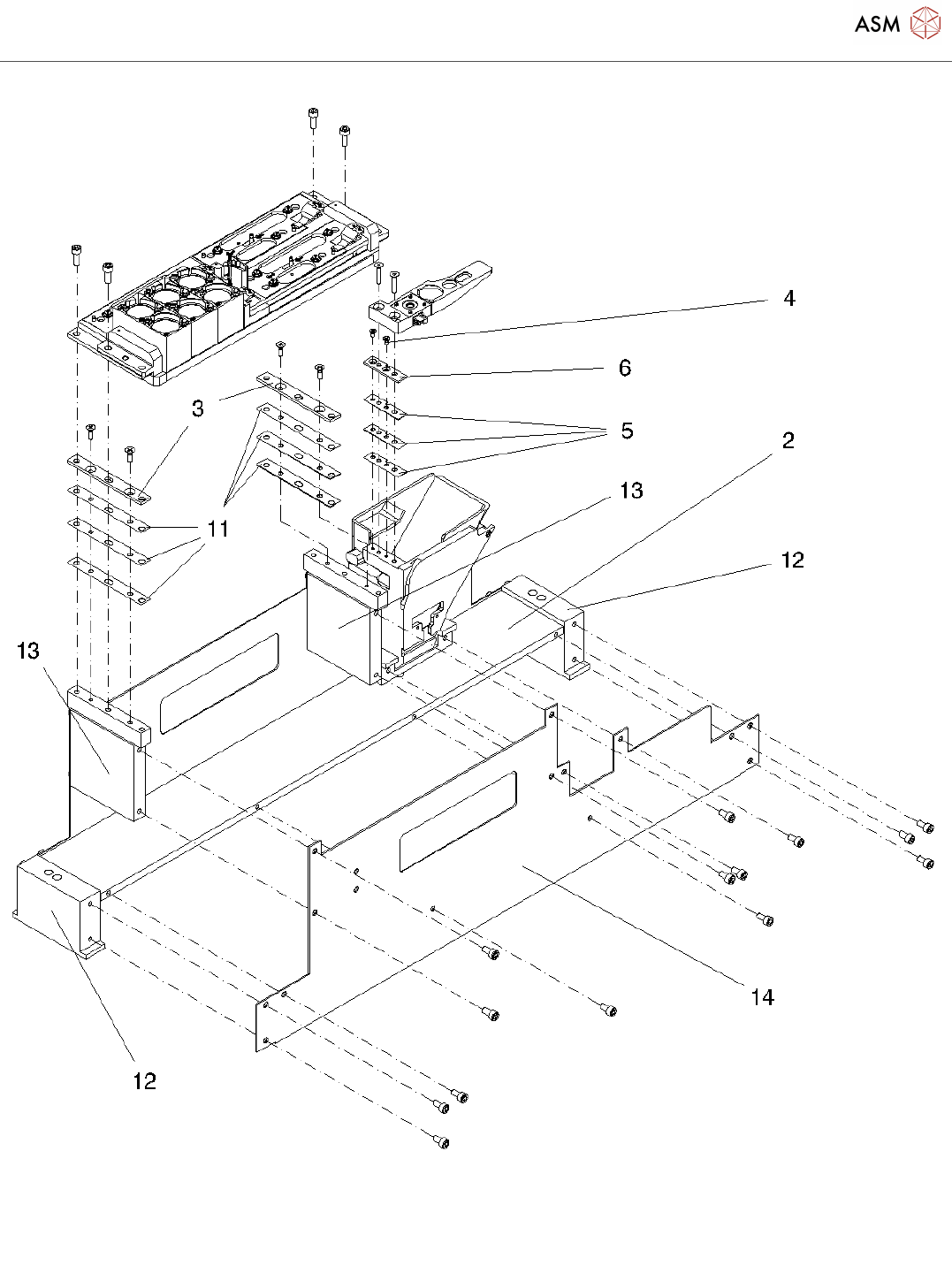 ASM

4

6

3

5

2

13

11

12

13

14

12