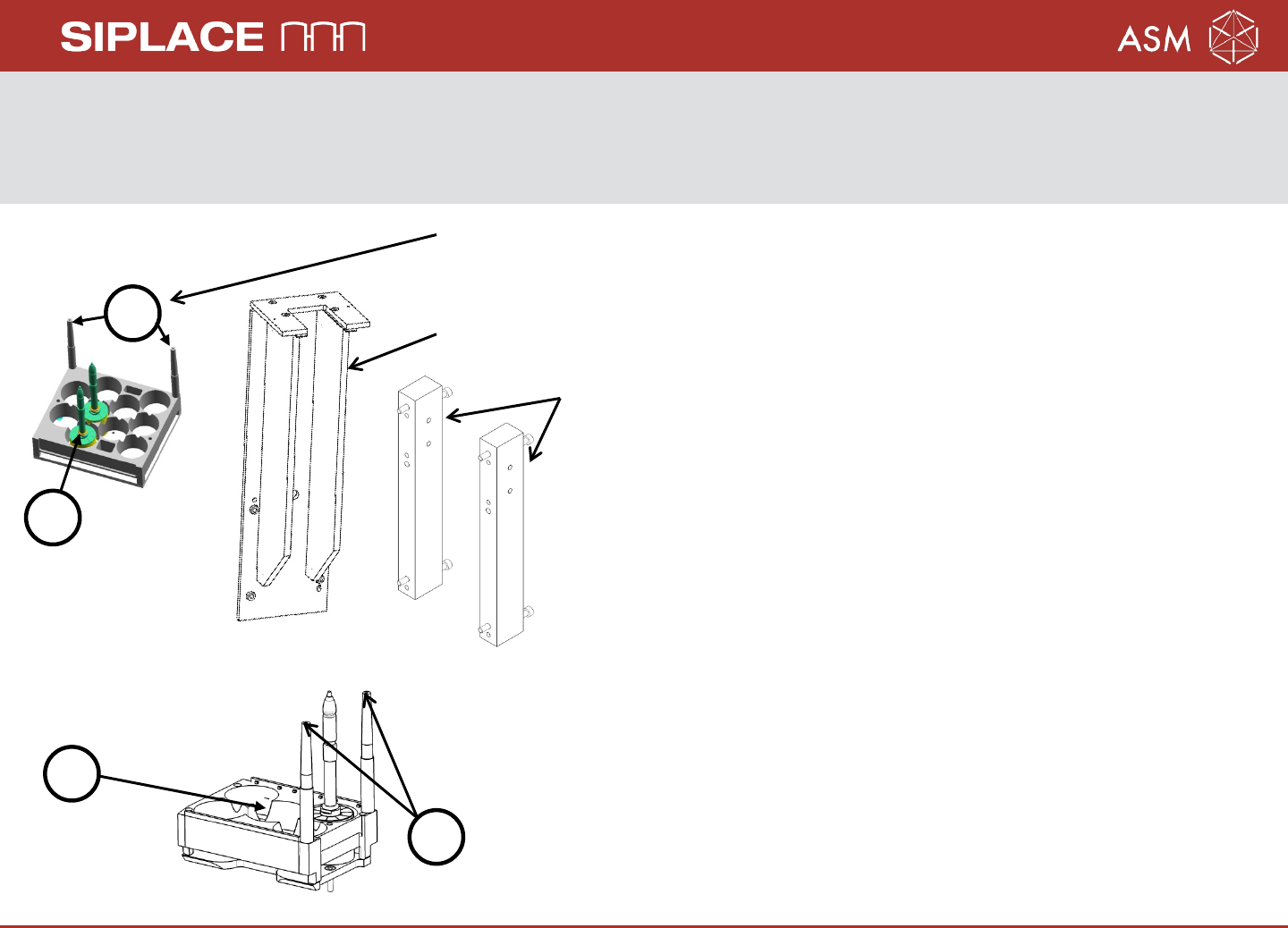 SIPLACE

ASM