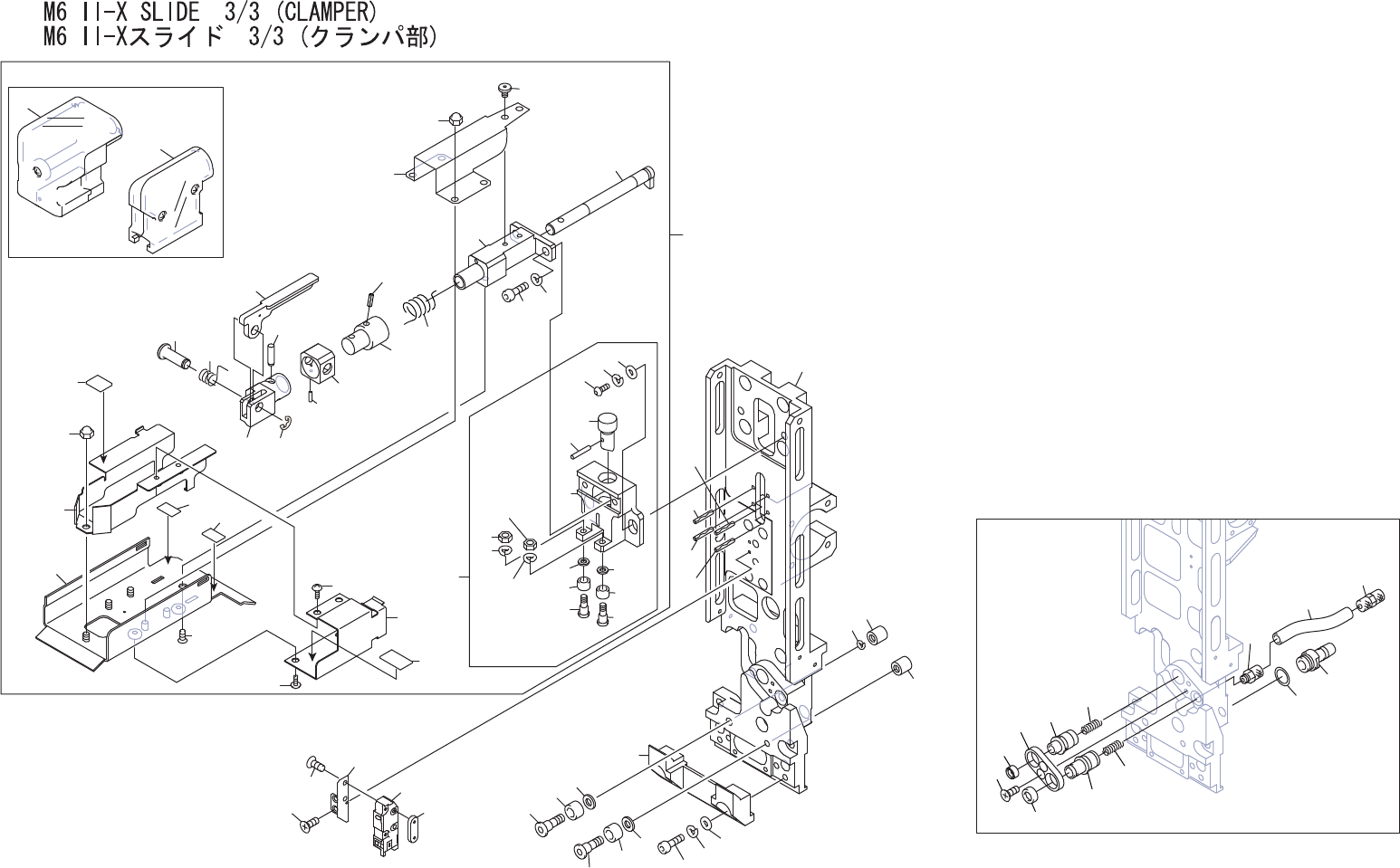 M6 II-X SLIDE 3/3 (CLAMPER)
M6 II-Xスライド 3/3 (クランパ部)