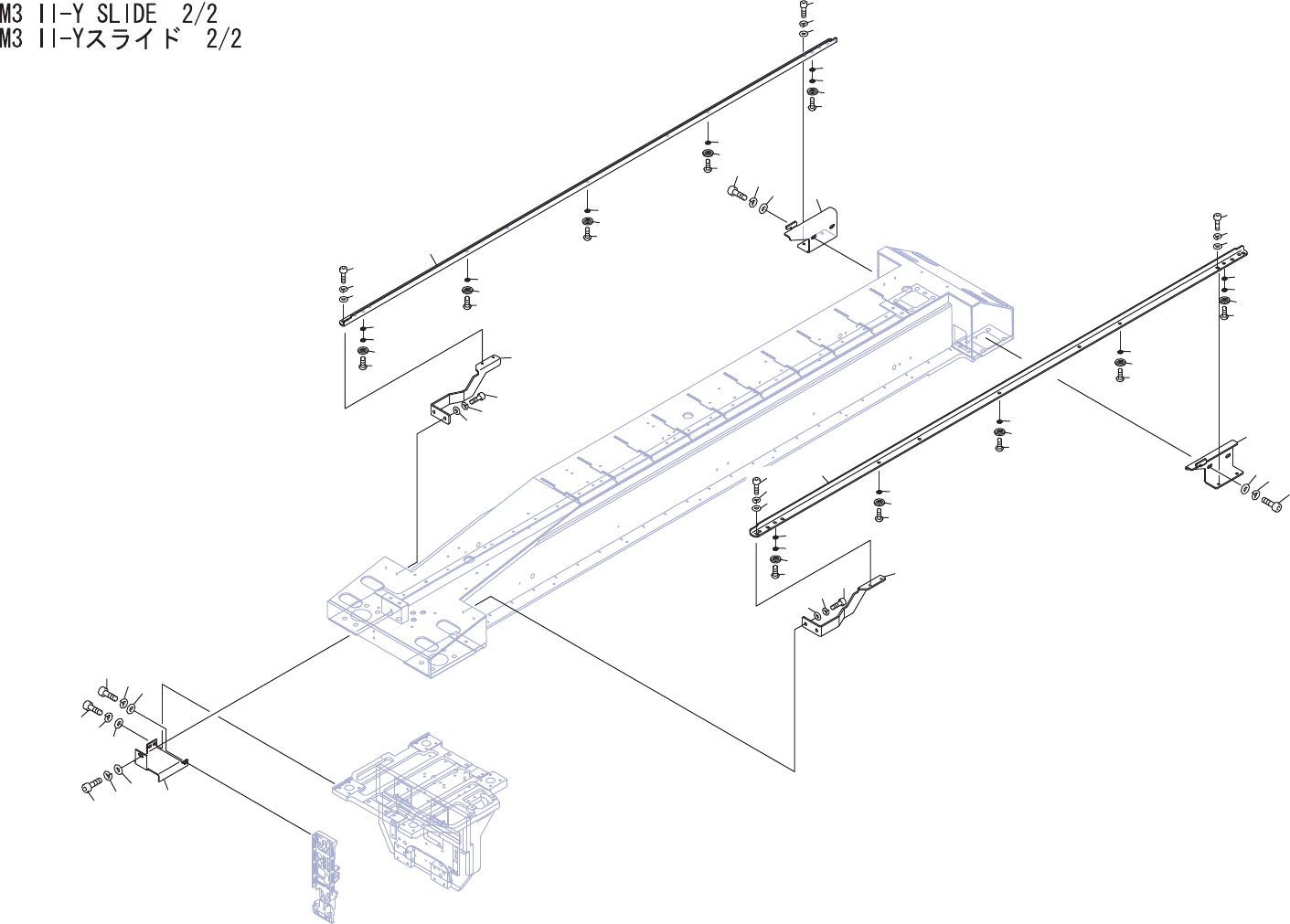 M3 II-Y SLIDE 2/2
M3 II-Yスライド 2/2