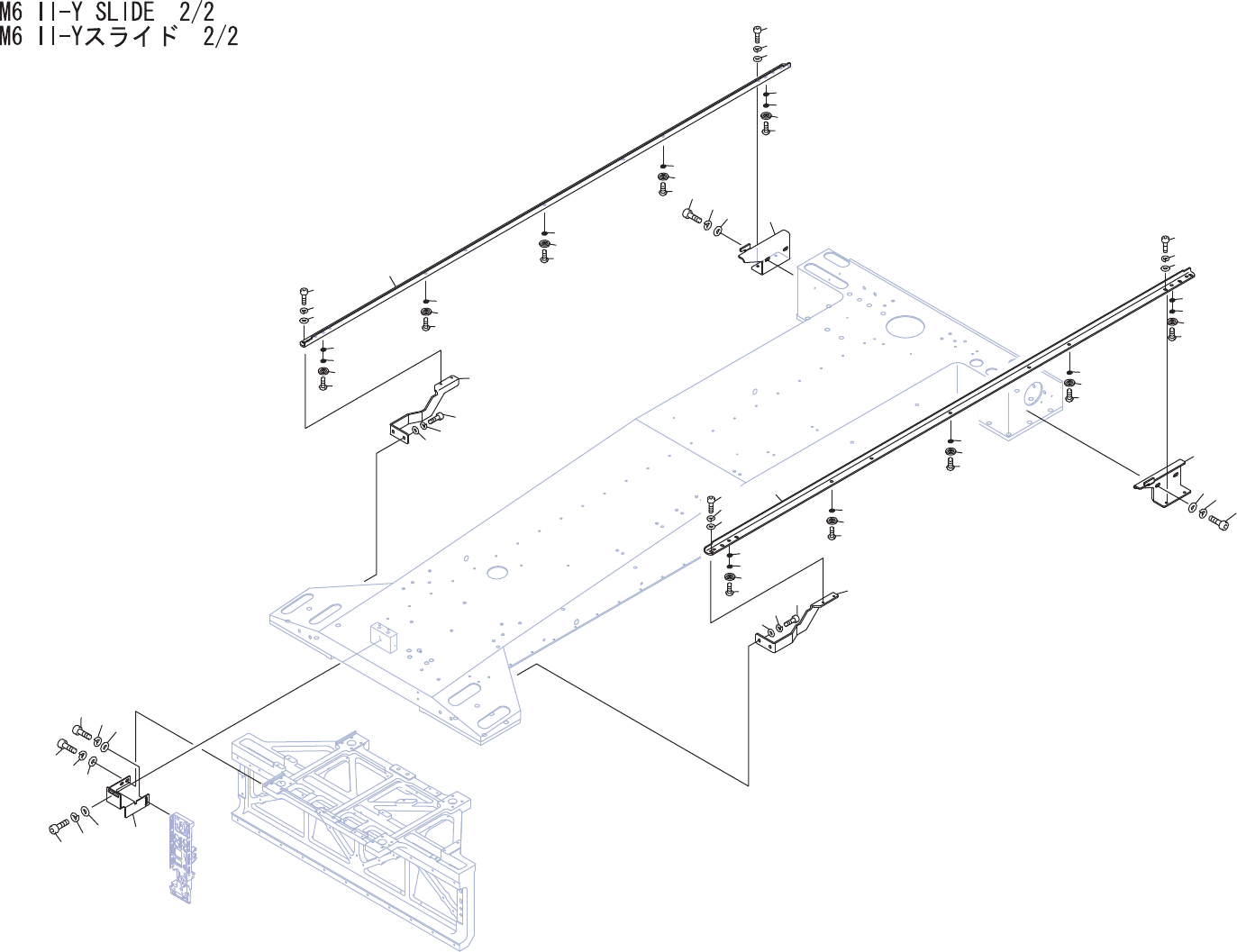 M6 II-Y SLIDE 2/2
M6 II-Yスライド 2/2