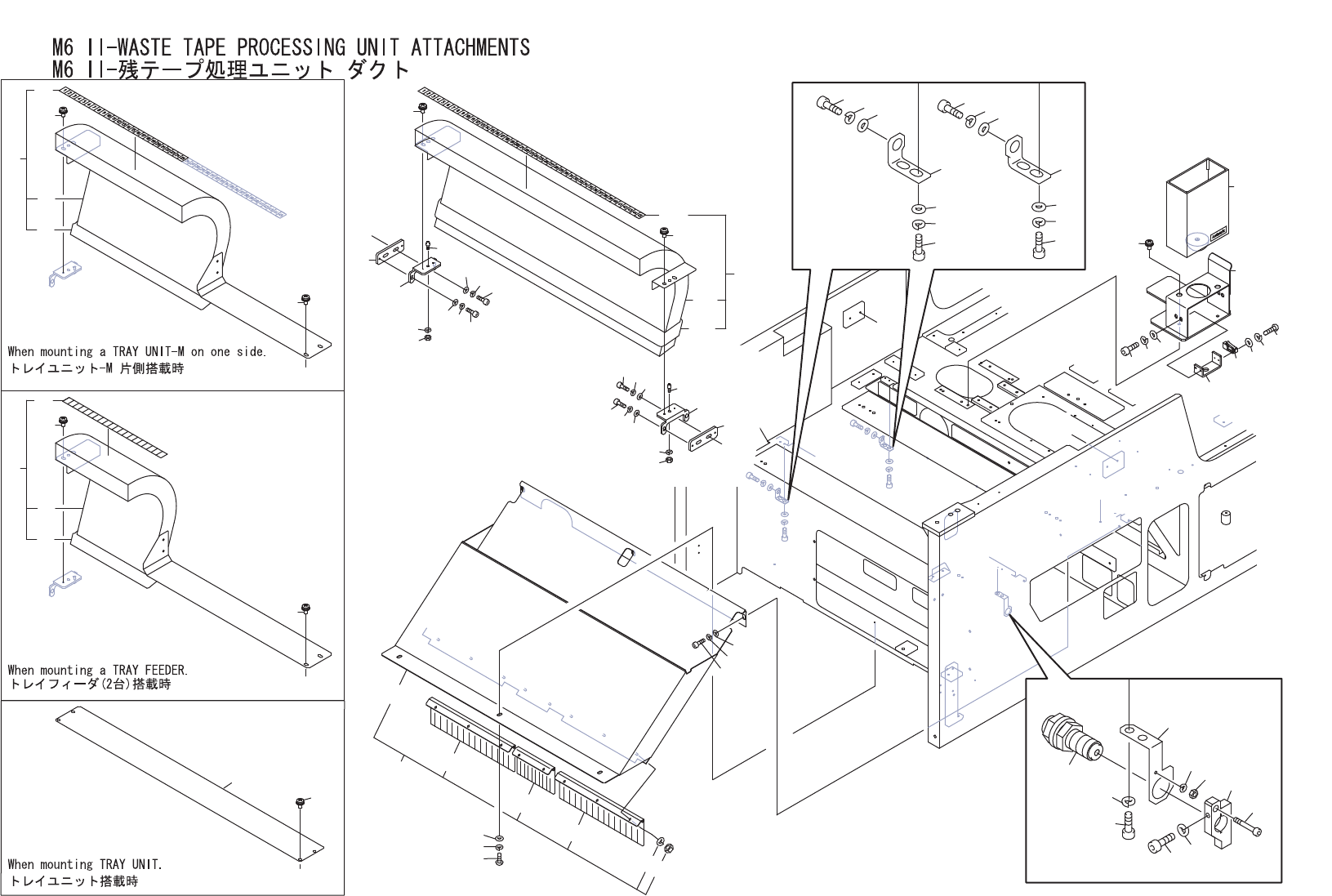 M6 II-WASTE TAPE PROCESSING UNIT ATTACHMENTS
M6 II-残テープ処理ユニット ダクト

When mounting a TRAY UNIT-M on one side.
トレイユニット-M 片側搭載時

When mounting a TRAY FEEDER.
トレイフィーダ(2台)搭載時

When mounting TRAY UNIT.
トレイユニット搭載時