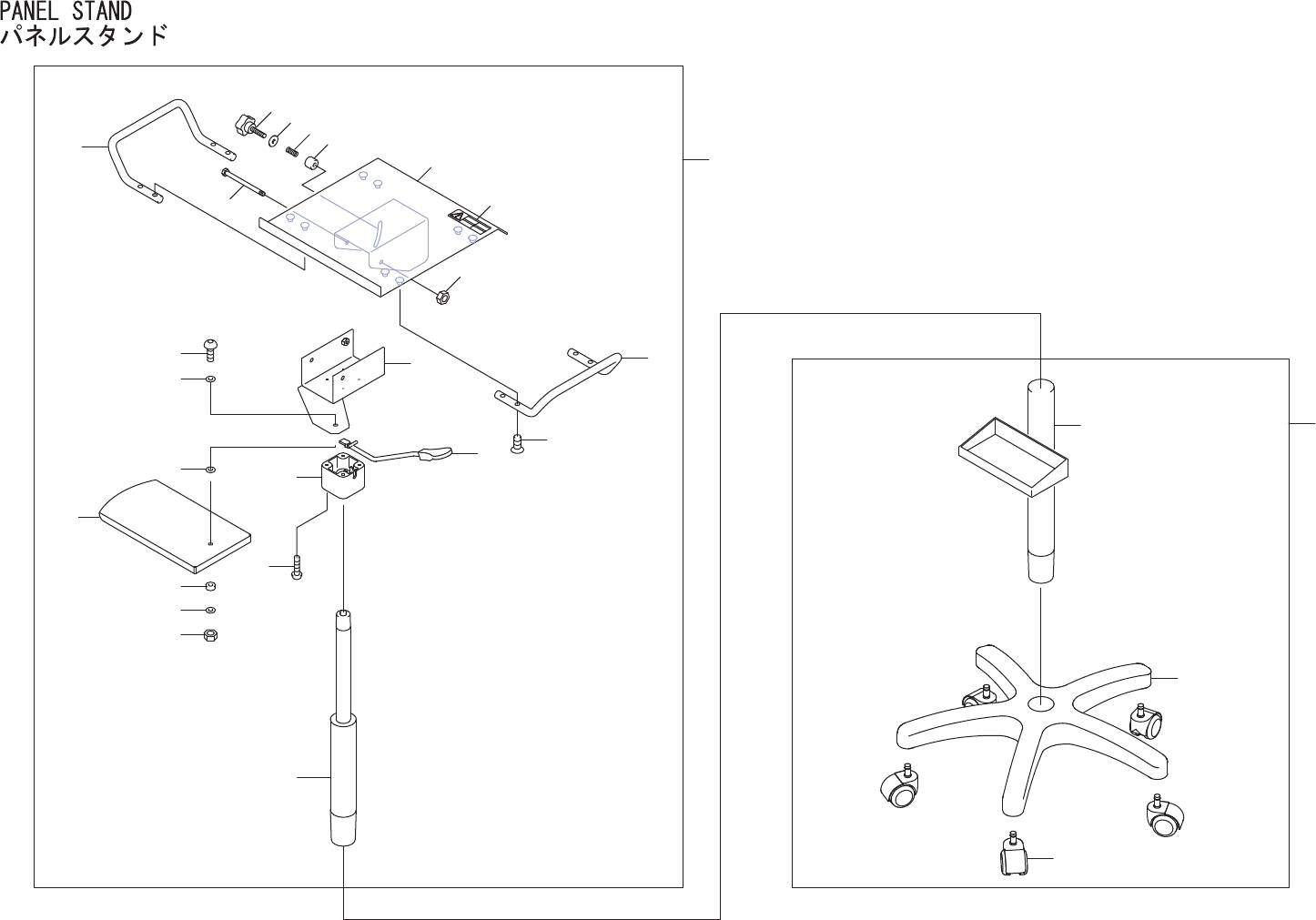 PANEL STAND
パネルスタンド