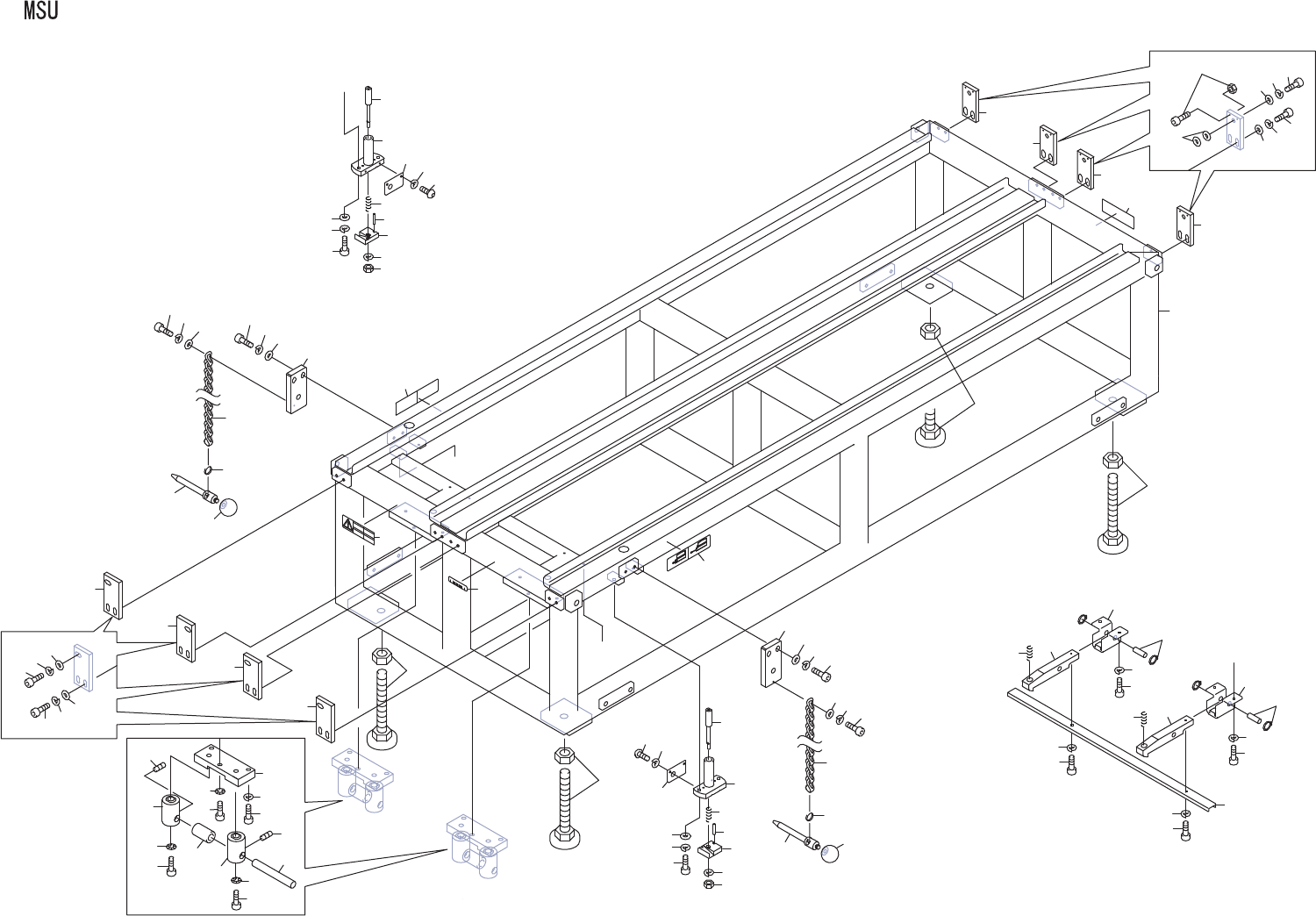 MSU