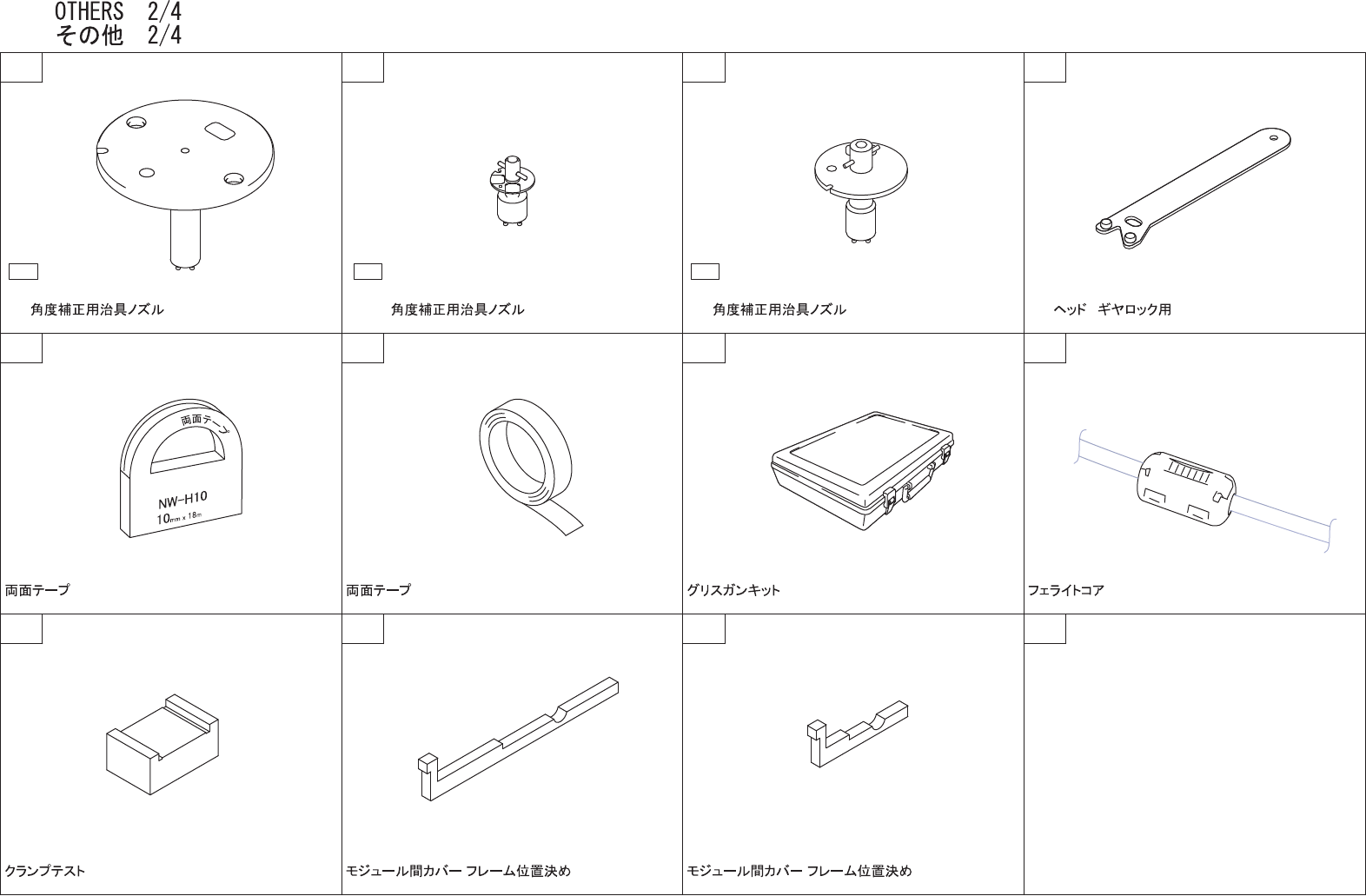 OTHERS 2/4
その他 2/4

角度補正用治具ノズル

角度補正用治具ノズル

角度補正用治具ノズル

ヘッド ギヤロック用

両面テープ
NW-H10
10mm x 18m

両面テープ

両面テープ

グリスガンキット

フェライトコア

クランプテスト

モジュール間カバー フレーム位置決め

モジュール間カバー フレーム位置決め